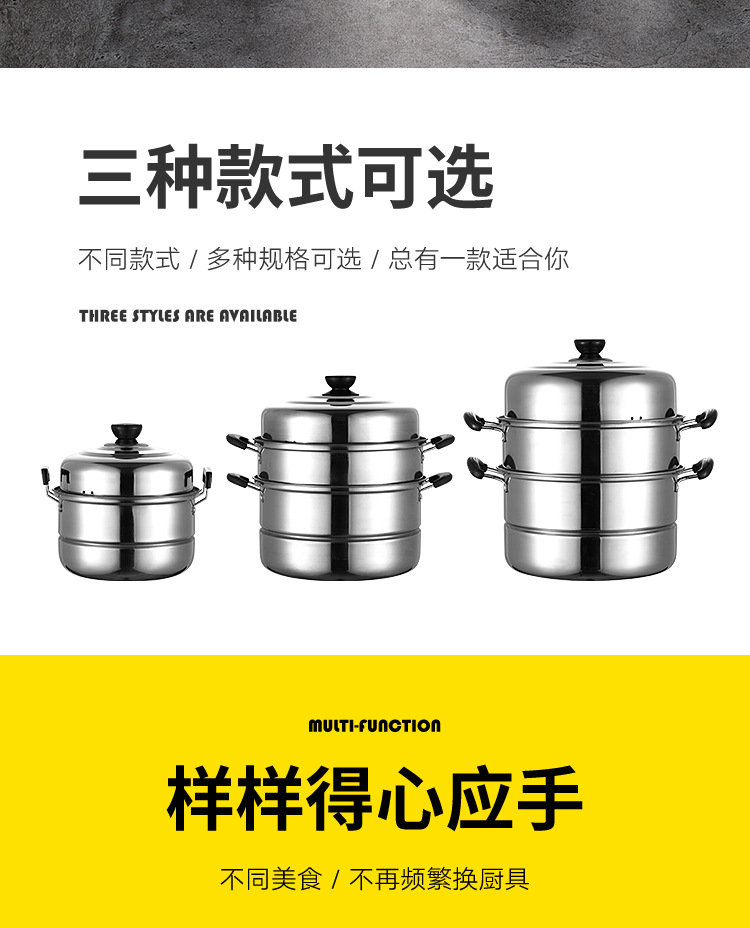 三种款式可选

不同款式 / 多种规格可选 / 总有一款适合你

THREE STYLES ARE AVAILABLE

MULTI-FUNCTION

样样得心应手

不同美食 / 不再频繁换厨具