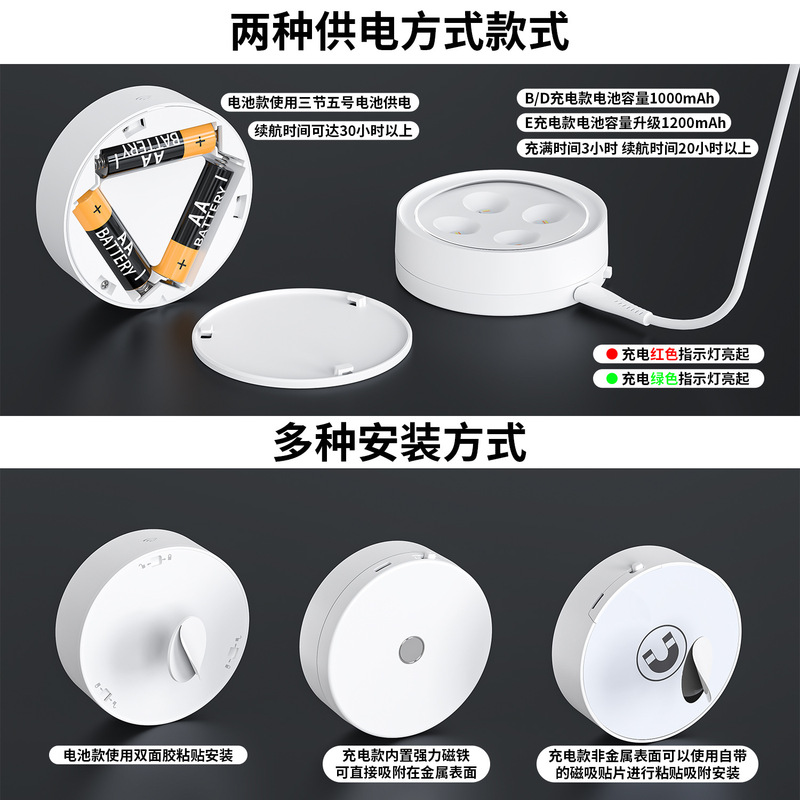 两种供电方式款式

电池款使用三节五号电池供电

续航时间可达30小时以上

AA BATTERY

AA BATTERY

AA BATTERY

B/D充电款电池容量1000mAh

E充电款电池容量升级1200mAh

充满时间3小时 续航时间20小时以上

充电红色指示灯亮起

充电绿色指示灯亮起

多种安装方式

电池款使用双面胶粘贴安装

充电款内置强力磁铁
可直接吸附在金属表面

充电款非金属表面可以使用自带的磁吸贴片进行粘贴吸附安装