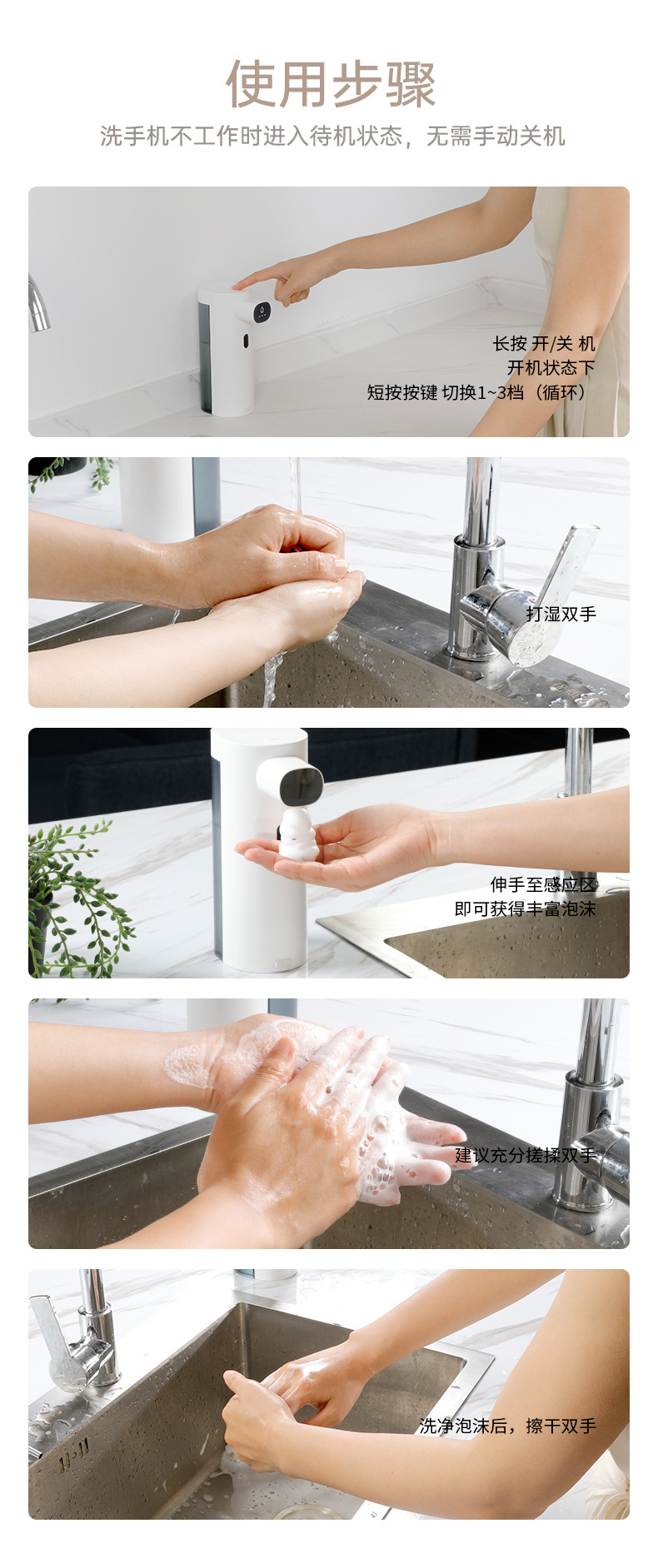 使用步骤

洗手机不工作时进入待机状态，无需手动关机

长按 开/关 机
开机状态下
短按按键 切换1~3档（循环）

打湿双手

伸手至感应区
即可获得丰富泡沫

建议充分搓揉双手

洗净泡沫后，擦干双手