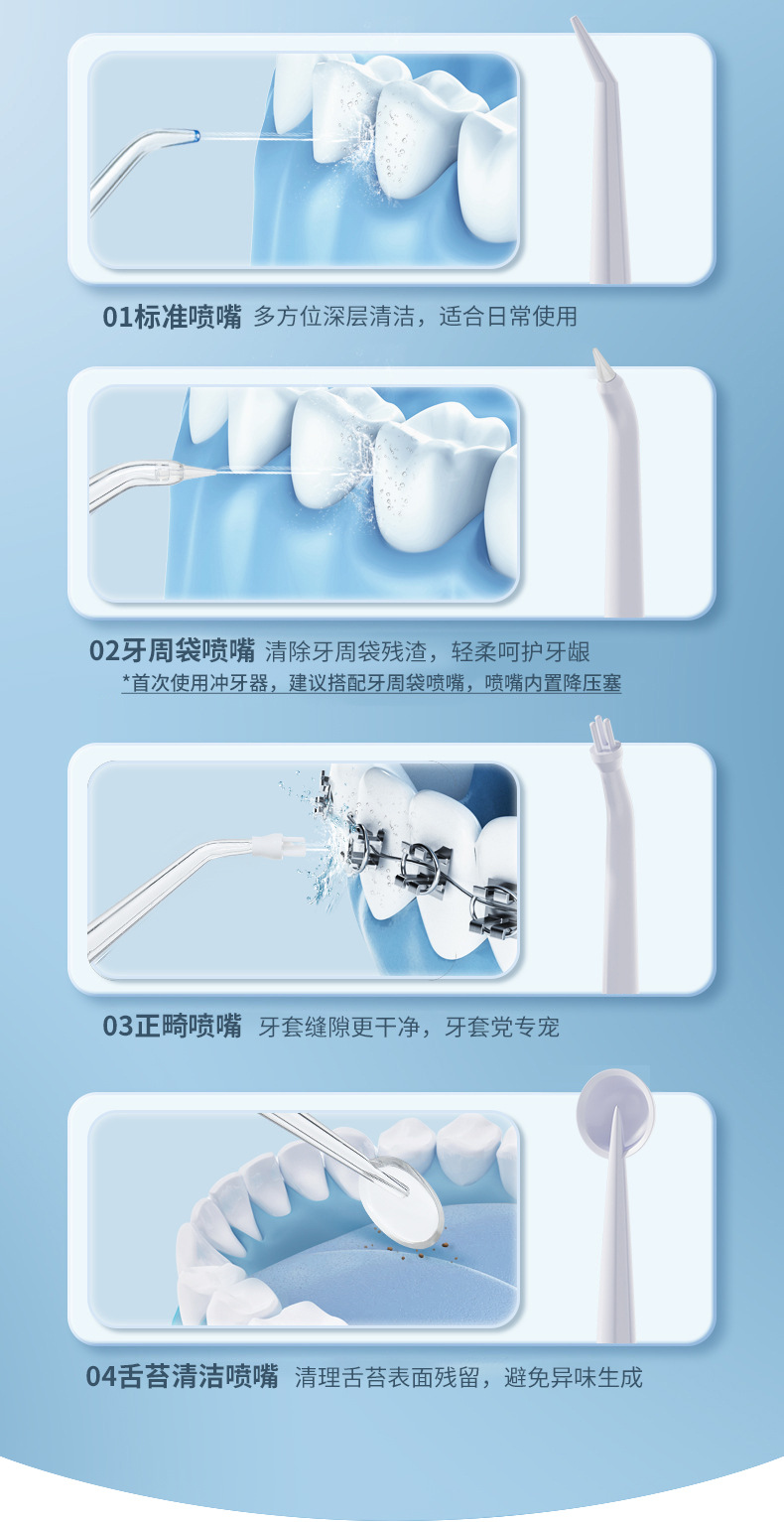 01标准喷嘴 多方位深层清洁，适合日常使用

02牙周袋喷嘴 清除牙周袋残渣，轻柔呵护牙龈
*首次使用冲牙器，建议搭配牙周袋喷嘴，喷嘴内置降压塞

03正畸喷嘴 牙套缝隙更干净，牙套党专宠

04舌苔清洁喷嘴 清理舌苔表面残留，避免异味生成