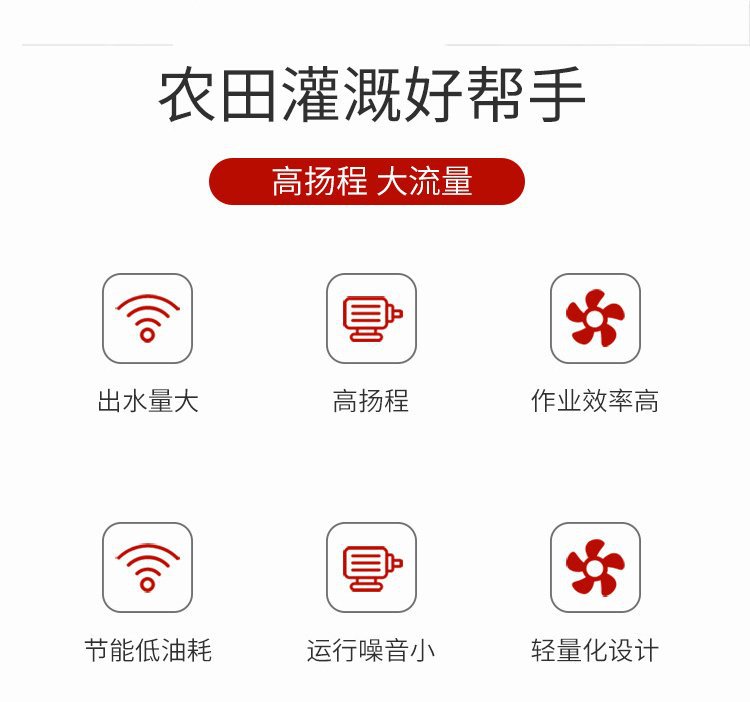 农田灌溉好帮手

高扬程 大流量

出水量大

高扬程

作业效率高

节能低油耗

运行噪音小

轻量化设计