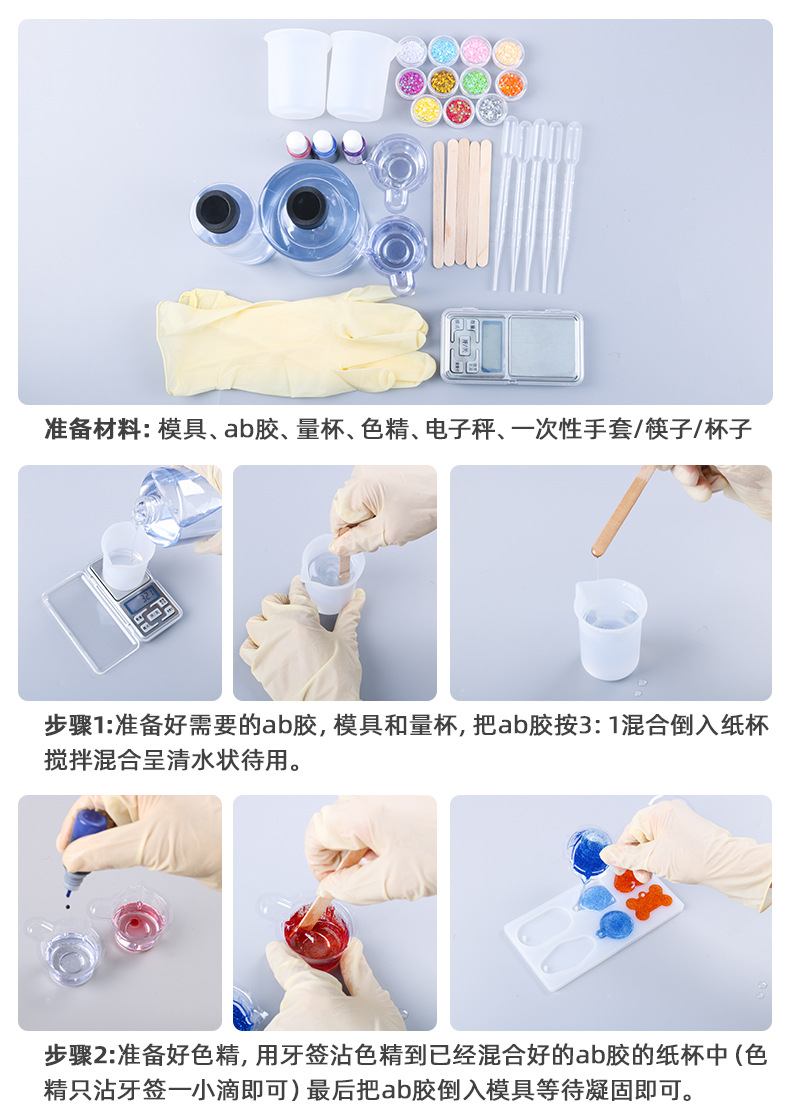 准备材料: 模具、ab胶、量杯、色精、电子秤、一次性手套/筷子/杯子

步骤1:准备好需要的ab胶, 模具和量杯, 把ab胶按3: 1混合倒入纸杯搅拌混合呈清水状待用。

步骤2:准备好色精, 用牙签沾色精到已经混合好的ab胶的纸杯中 (色精只沾牙签一小滴即可) 最后把ab胶倒入模具等待凝固即可。