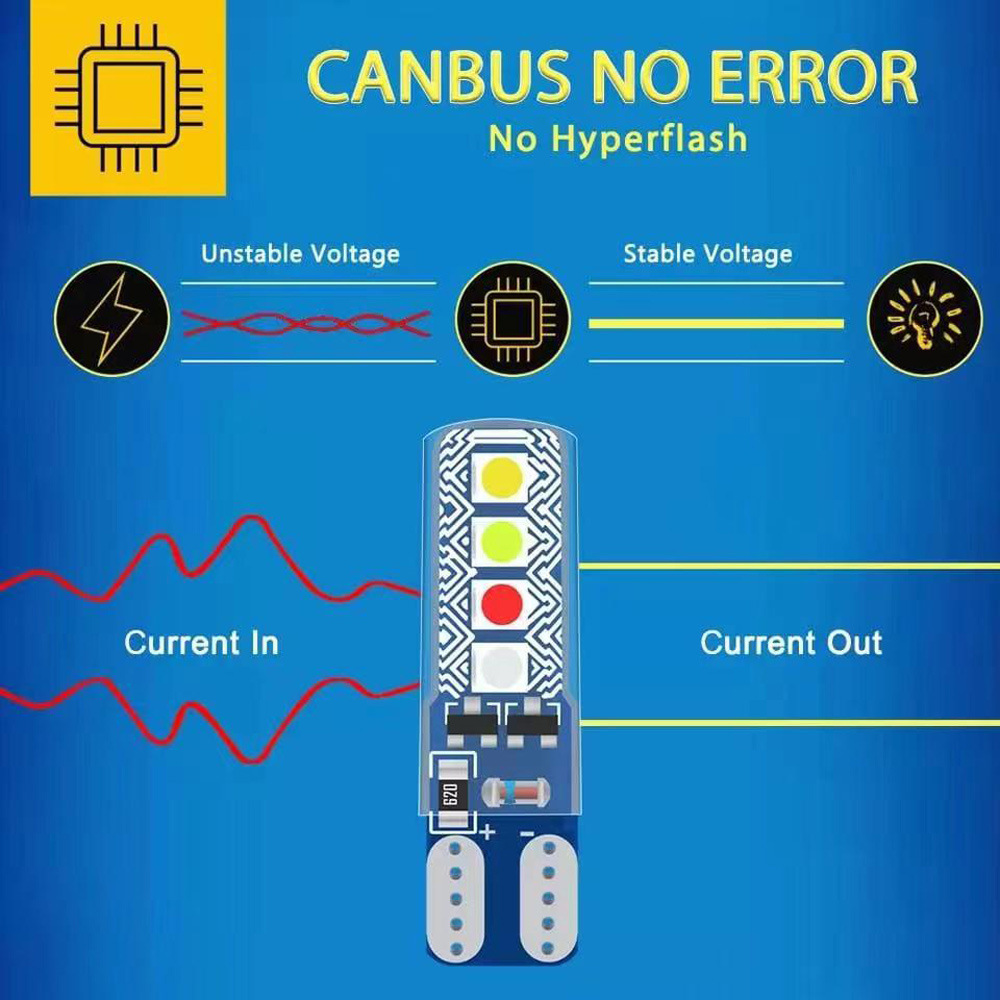 CANBUS NO ERROR
No Hyperflash

Unstable Voltage

Stable Voltage

Current In

Current Out

620

+ -