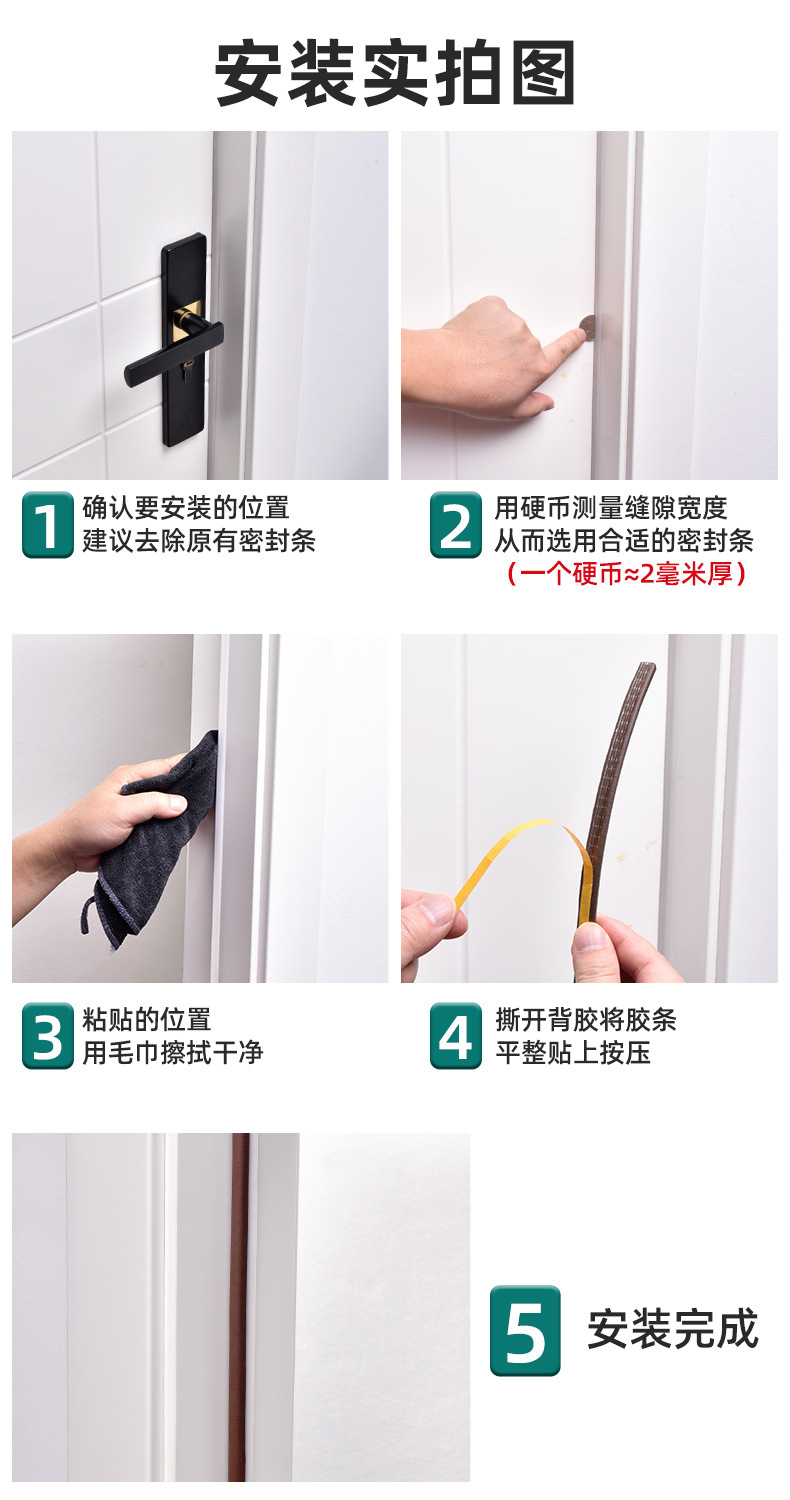 安装实拍图

1 确认要安装的位置
建议去除原有密封条

2 用硬币测量缝隙宽度
从而选用合适的密封条
（一个硬币≈2毫米厚）

3 粘贴的位置
用毛巾擦拭干净

4 撕开背胶将胶条
平整贴上按压

5 安装完成