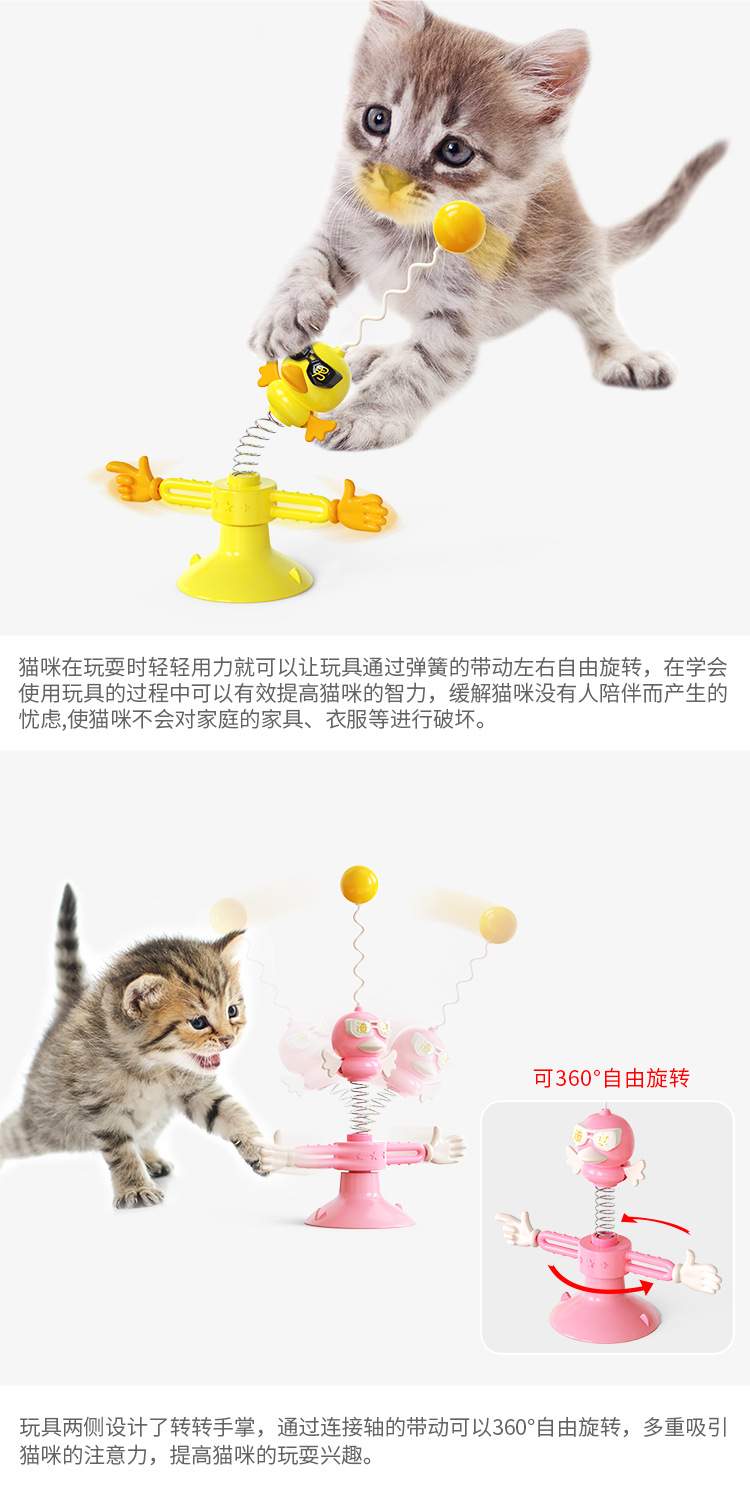 猫咪在玩耍时轻轻用力就可以让玩具通过弹簧的带动左右自由旋转，在学会使用玩具的过程中可以有效提高猫咪的智力，缓解猫咪没有人陪伴而产生的忧虑,使猫咪不会对家庭的家具、衣服等进行破坏。

可360°自由旋转

玩具两侧设计了转转手掌，通过连接轴的带动可以360°自由旋转，多重吸引猫咪的注意力，提高猫咪的玩耍兴趣。