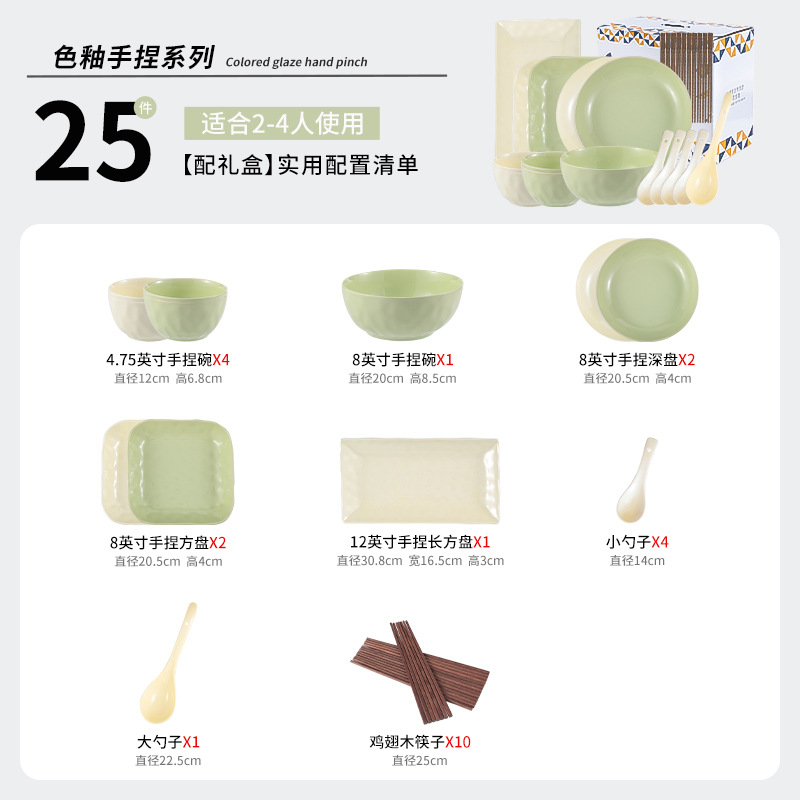 色釉手捏系列 Colored glaze hand pinch

25件

适合2-4人使用

【配礼盒】实用配置清单

4.75英寸手捏碗X4
直径12cm 高6.8cm

8英寸手捏碗X1
直径20cm 高8.5cm

8英寸手捏深盘X2
直径20.5cm 高4cm

8英寸手捏方盘X2
直径20.5cm 高4cm

12英寸手捏长方盘X1
直径30.8cm 宽16.5cm 高3cm

小勺子X4
直径14cm

大勺子X1
直径22.5cm

鸡翅木筷子X10
直径25cm