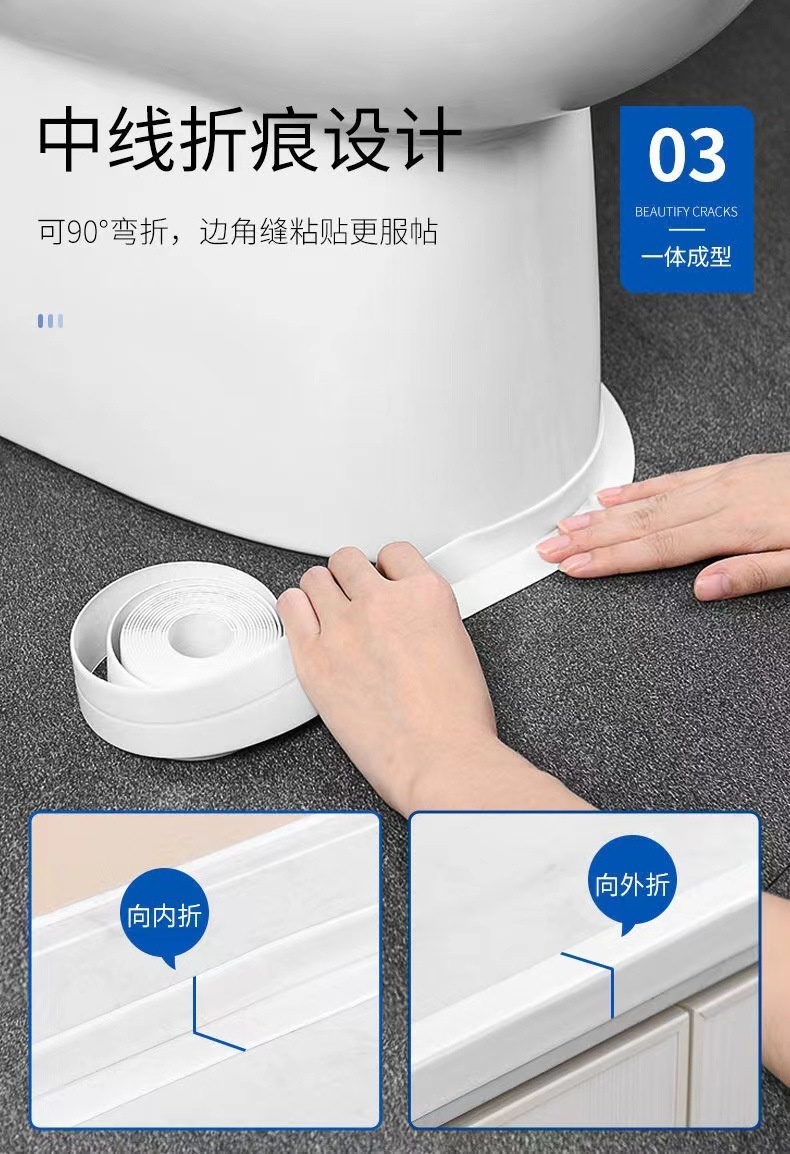 中线折痕设计

可90°弯折，边角缝粘贴更服帖

03
BEAUTIFY CRACKS
一体成型

向内折

向外折