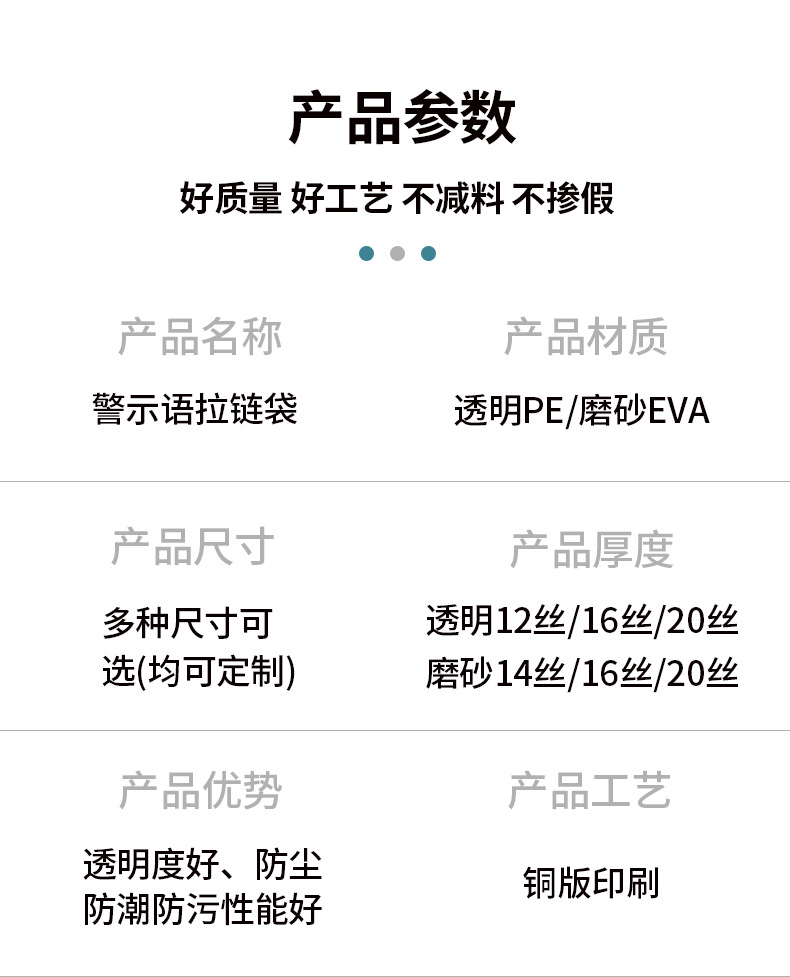 产品参数

好质量 好工艺 不减料 不掺假

产品名称

警示语拉链袋

产品材质

透明PE/磨砂EVA

产品尺寸

多种尺寸可选(均可定制)

产品厚度

透明12丝/16丝/20丝
磨砂14丝/16丝/20丝

产品优势

透明度好、防尘防潮防污性能好

产品工艺

铜版印刷