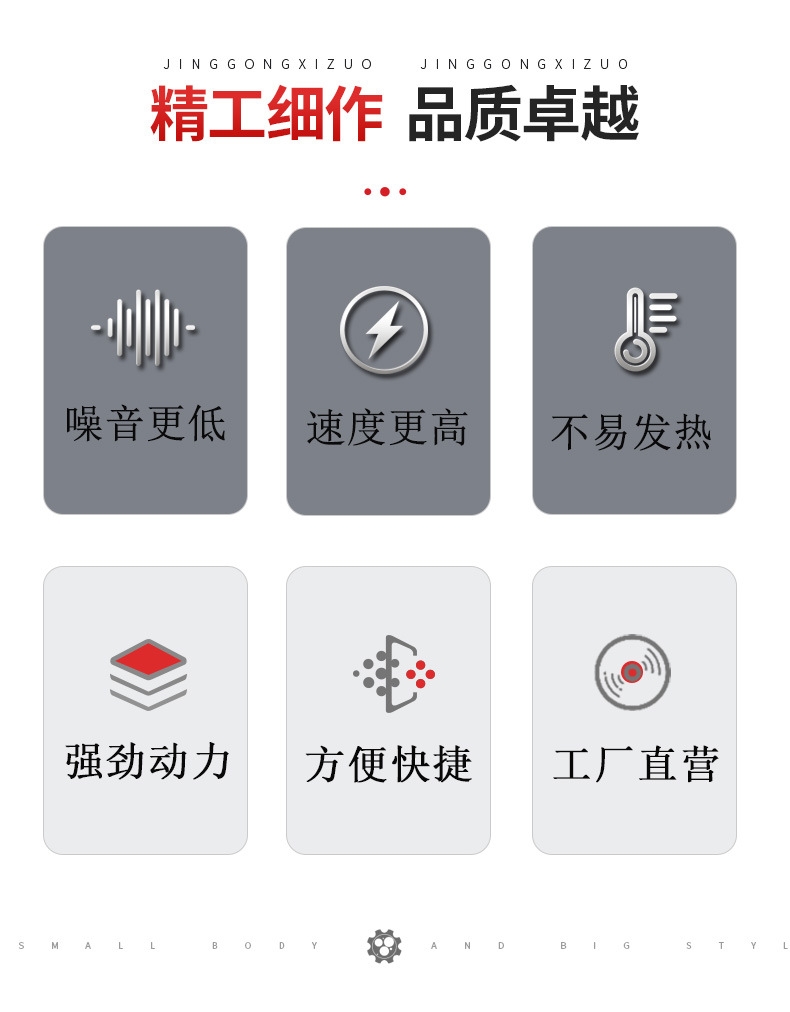 JINGGONGXIZUO JINGGONGXIZUO
精工细作 品质卓越

噪音更低

速度更高

不易发热

强劲动力

方便快捷

工厂直营

SMALL BODY AND BIG STYL