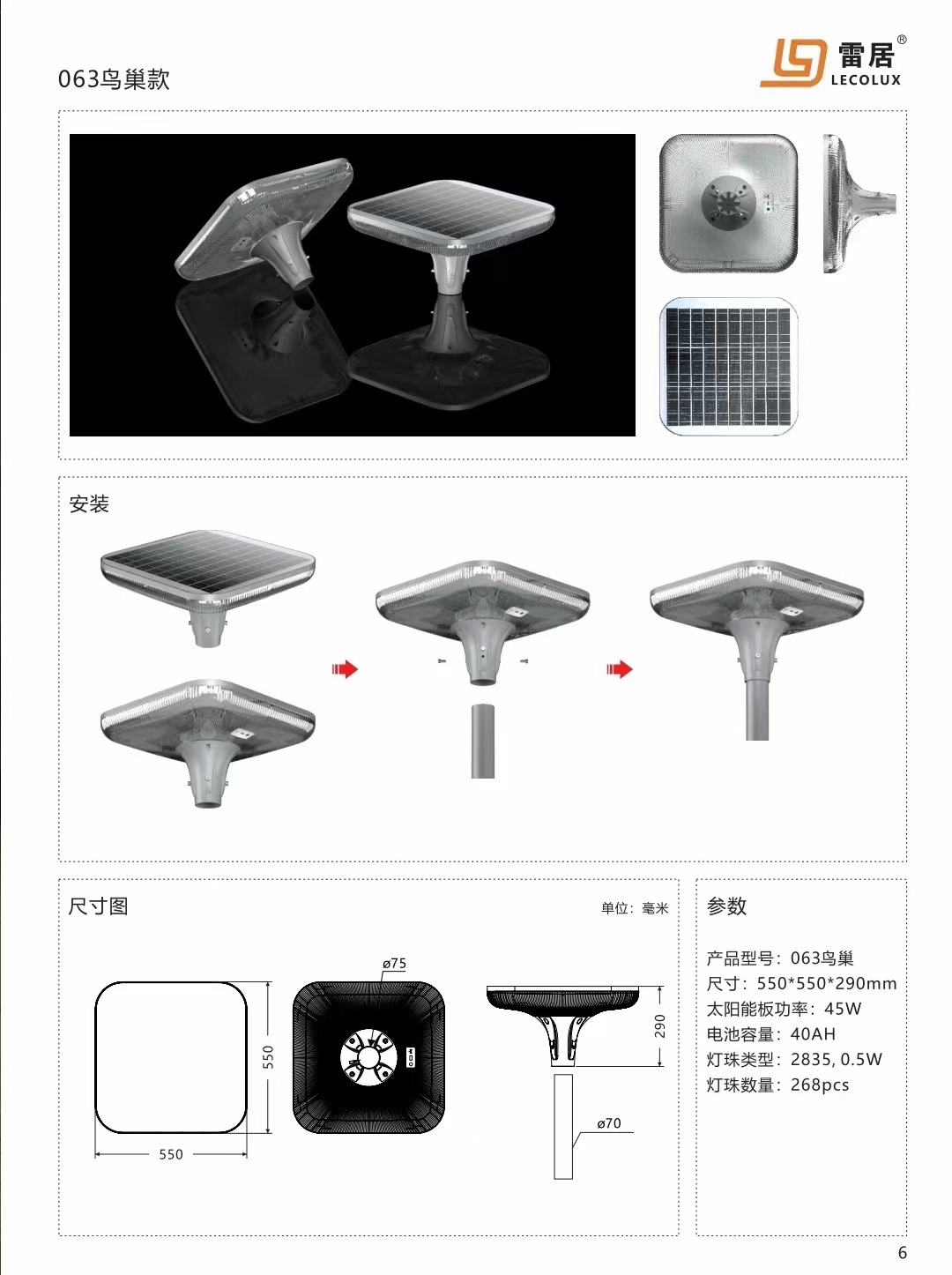 063鸟巢款

雷居®
LECOLUX

安装

尺寸图

单位：毫米

ø75

550

550

290

ø70

参数

产品型号：063鸟巢
尺寸：550*550*290mm
太阳能板功率：45W
电池容量：40AH
灯珠类型：2835, 0.5W
灯珠数量：268pcs

6