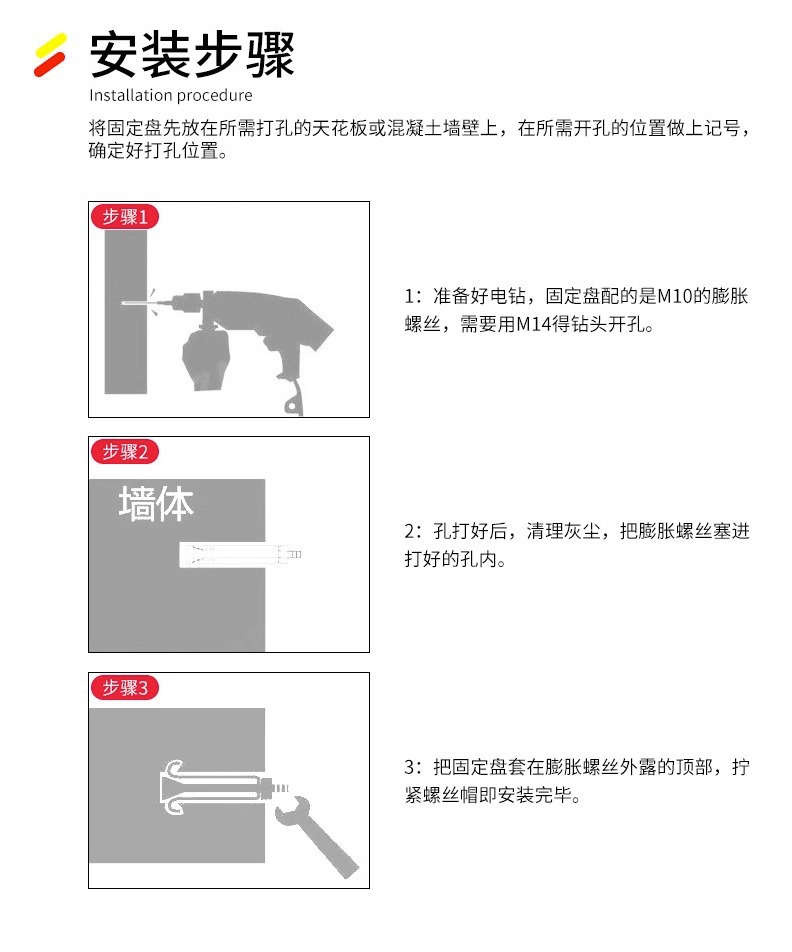 安装步骤
Installation procedure

将固定盘先放在所需打孔的天花板或混凝土墙壁上，在所需开孔的位置做上记号，确定好打孔位置。

步骤1

1：准备好电钻，固定盘配的是M10的膨胀螺丝，需要用M14得钻头开孔。

步骤2

墙体

2：孔打好后，清理灰尘，把膨胀螺丝塞进打好的孔内。

步骤3

3：把固定盘套在膨胀螺丝外露的顶部，拧紧螺丝帽即安装完毕。