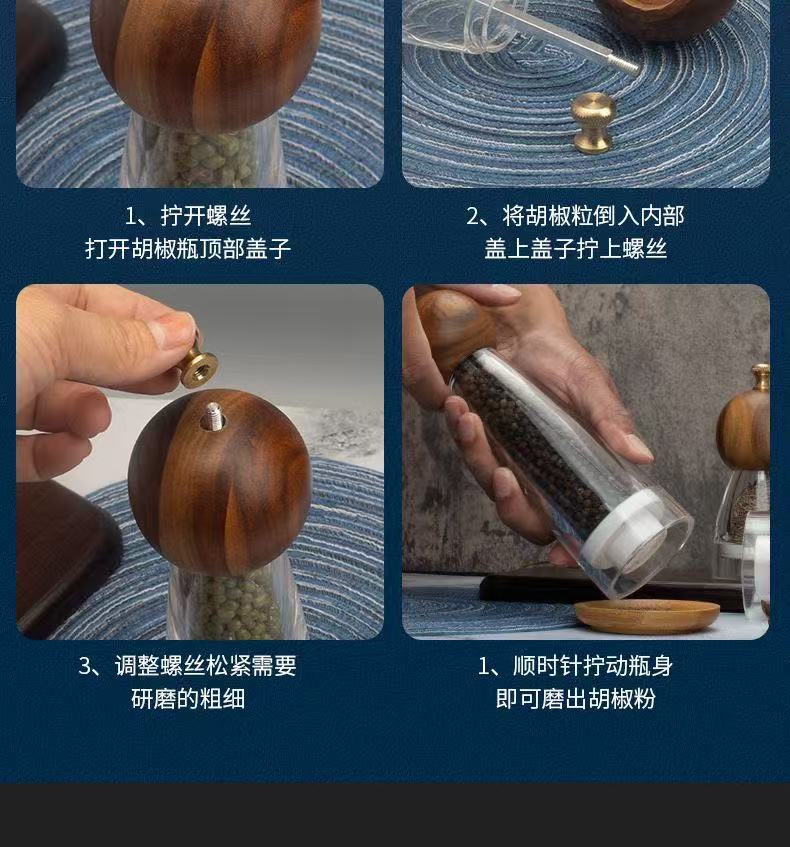 1、拧开螺丝
打开胡椒瓶顶部盖子

2、将胡椒粒倒入内部
盖上盖子拧上螺丝

3、调整螺丝松紧需要
研磨的粗细

1、顺时针拧动瓶身
即可磨出胡椒粉