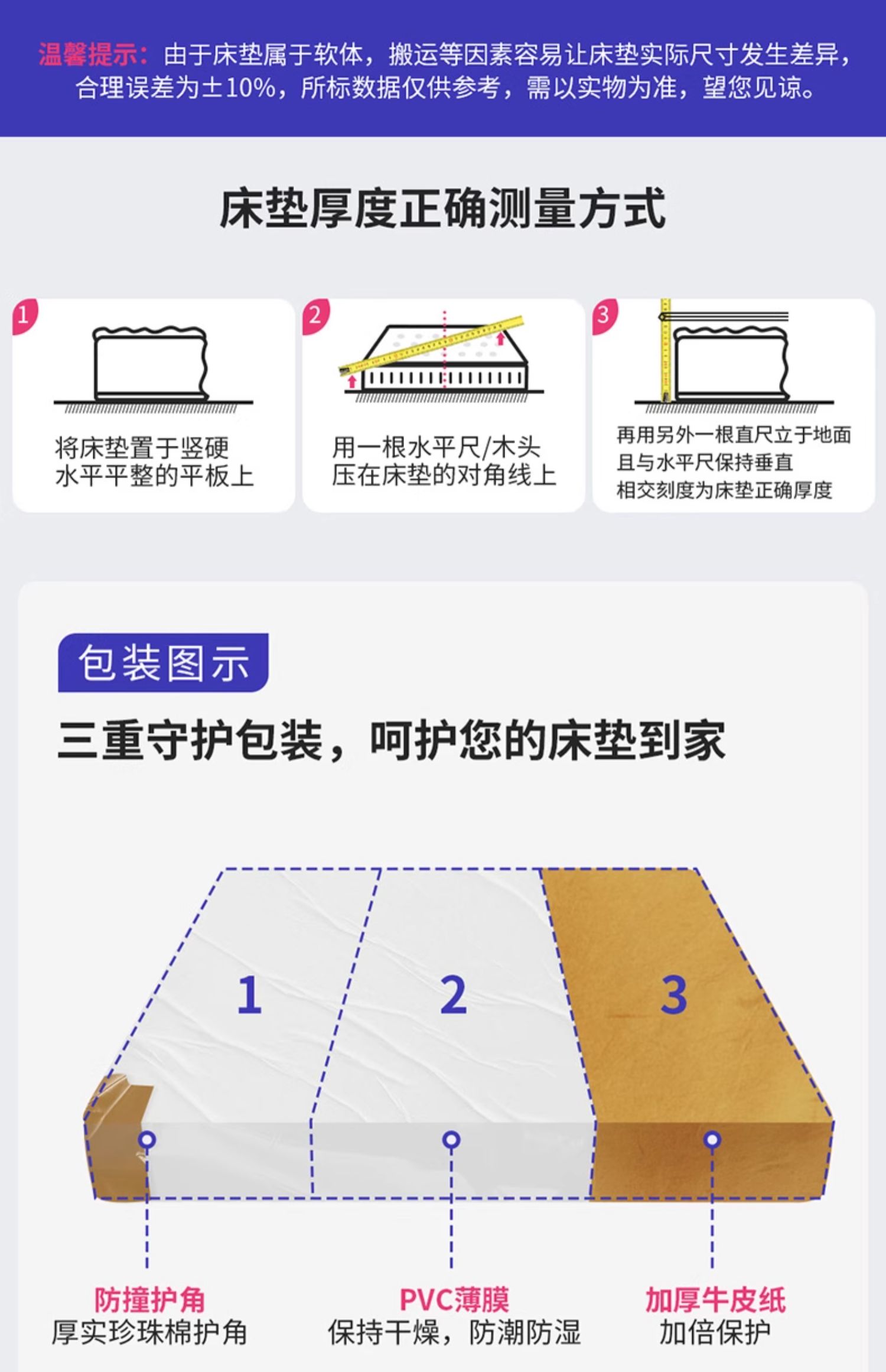 温馨提示：由于床垫属于软体，搬运等因素容易让床垫实际尺寸发生差异，合理误差为±10%，所标数据仅供参考，需以实物为准，望您见谅。

床垫厚度正确测量方式

1
将床垫置于竖硬水平平整的平板上

2
用一根水平尺/木头压在床垫的对角线上

3
再用另外一根直尺立于地面且与水平尺保持垂直相交刻度为床垫正确厚度

包装图示

三重守护包装，呵护您的床垫到家

1

2

3

防撞护角
厚实珍珠棉护角

PVC薄膜
保持干燥，防潮防湿

加厚牛皮纸
加倍保护