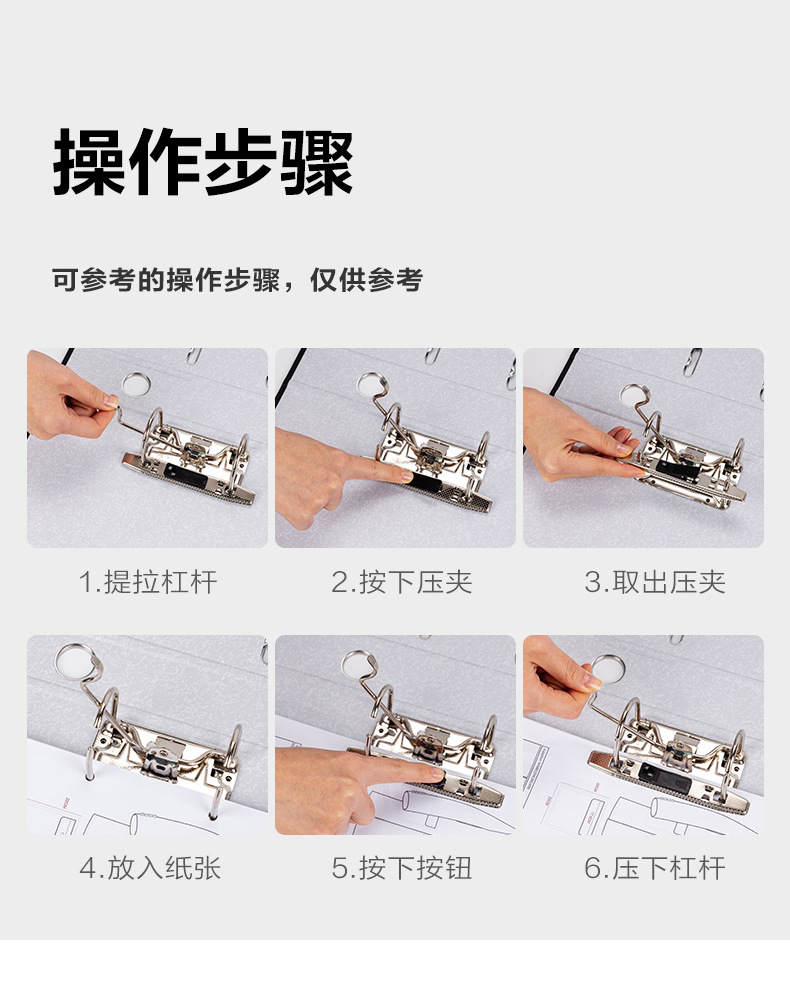 操作步骤

可参考的操作步骤，仅供参考

1.提拉杠杆

2.按下压夹

3.取出压夹

4.放入纸张

5.按下按钮

6.压下杠杆