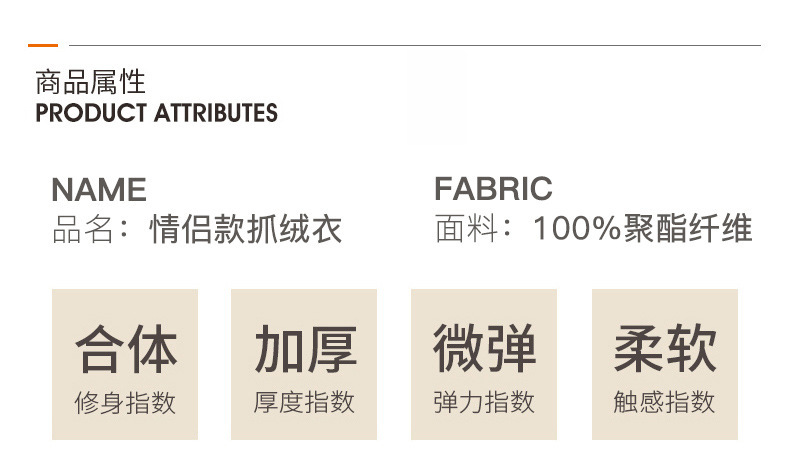 商品属性
PRODUCT ATTRIBUTES

NAME
品名：情侣款抓绒衣

FABRIC
面料：100%聚酯纤维

合体
修身指数

加厚
厚度指数

微弹
弹力指数

柔软
触感指数