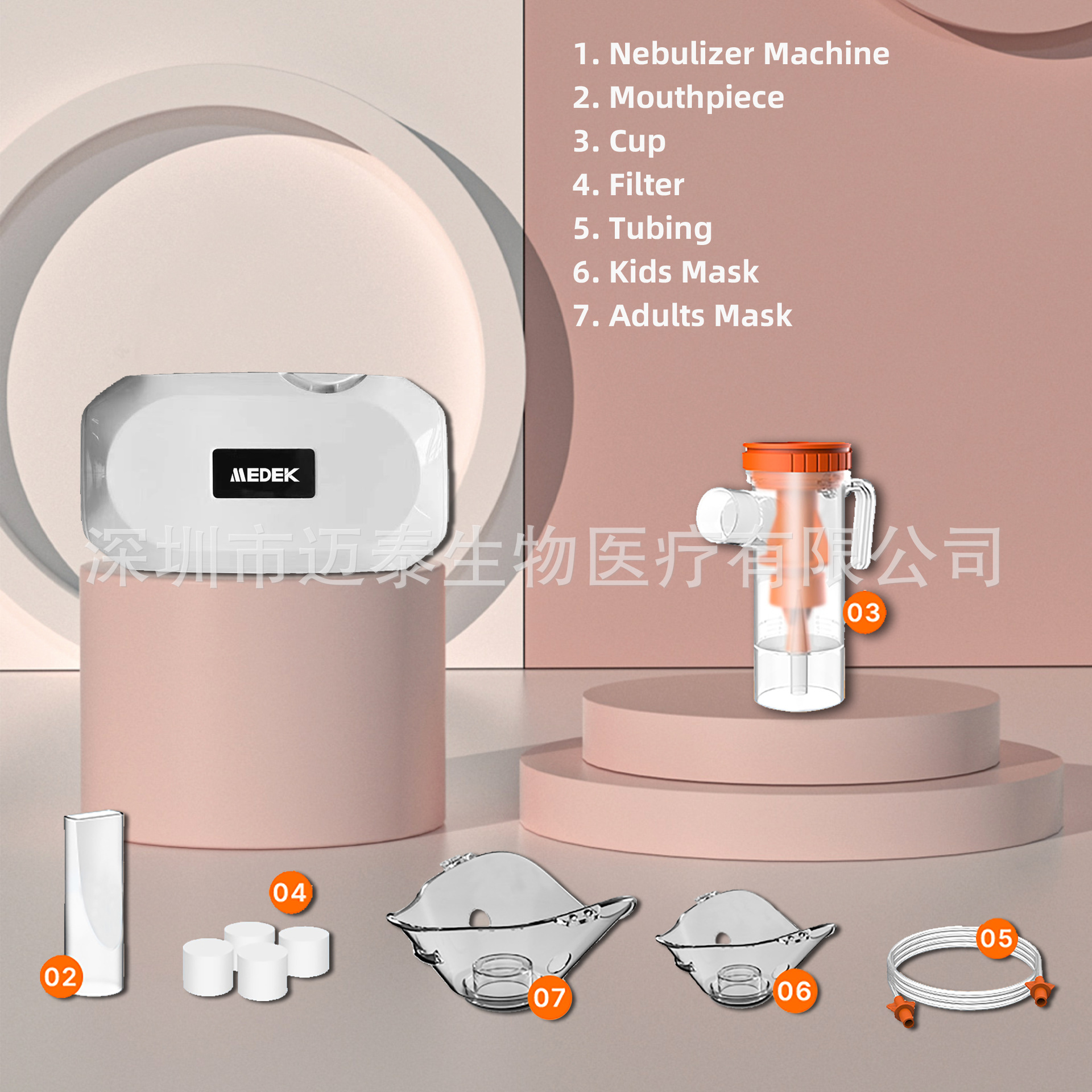 1. Nebulizer Machine
2. Mouthpiece
3. Cup
4. Filter
5. Tubing
6. Kids Mask
7. Adults Mask

MEDEK

深圳市迈泰生物医疗有限公司

03

04

02

07

06

05