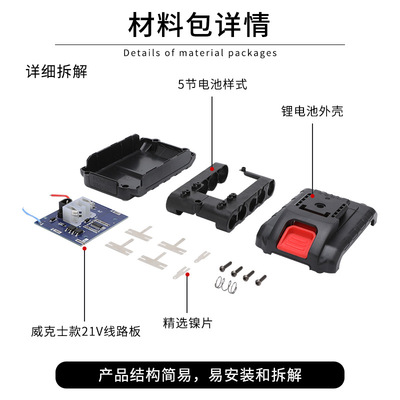 材料包详情

Details of material packages

详细拆解

5节电池样式

锂电池外壳

威克士款21V线路板

精选镍片

产品结构简易，易安装和拆解