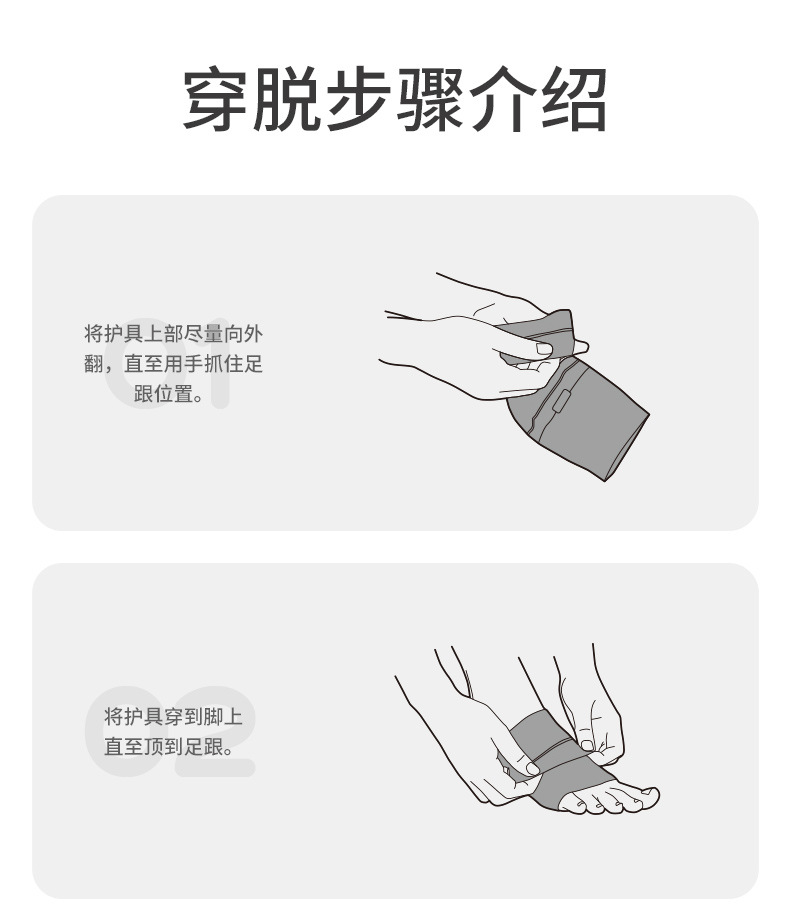 穿脱步骤介绍

01
将护具上部尽量向外翻，直至用手抓住足跟位置。

02
将护具穿到脚上直至顶到足跟。