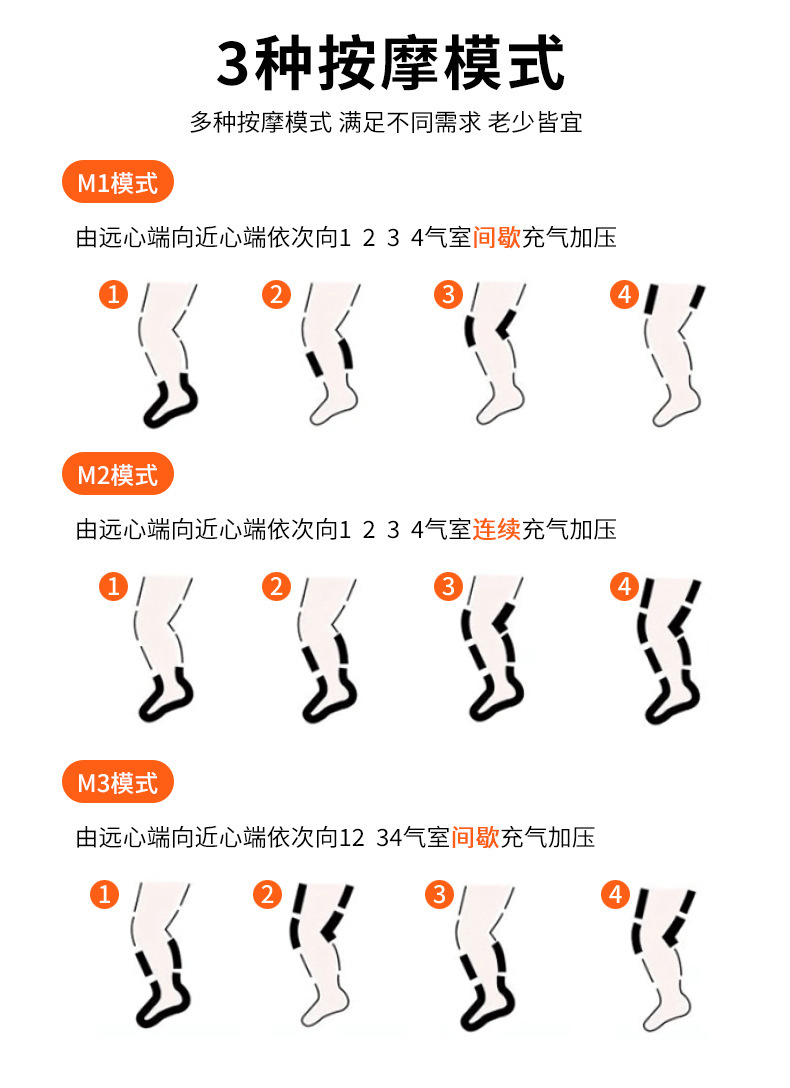 3种按摩模式

多种按摩模式 满足不同需求 老少皆宜

M1模式

由远心端向近心端依次向1 2 3 4气室间歇充气加压

1 2 3 4

M2模式

由远心端向近心端依次向1 2 3 4气室连续充气加压

1 2 3 4

M3模式

由远心端向近心端依次向12 34气室间歇充气加压

1 2 3 4