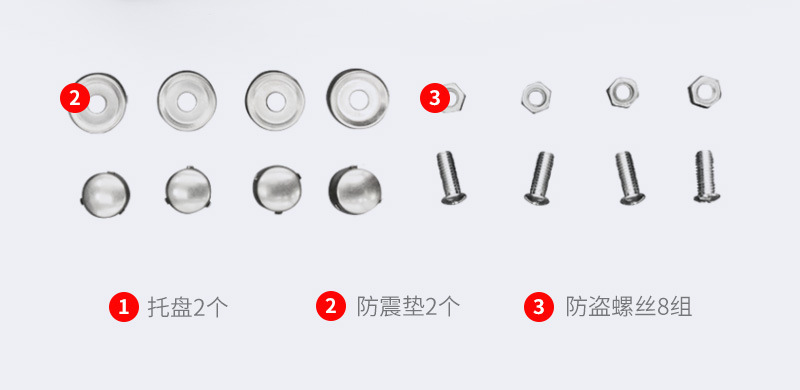 2

3

1 托盘2个

2 防震垫2个

3 防盗螺丝8组