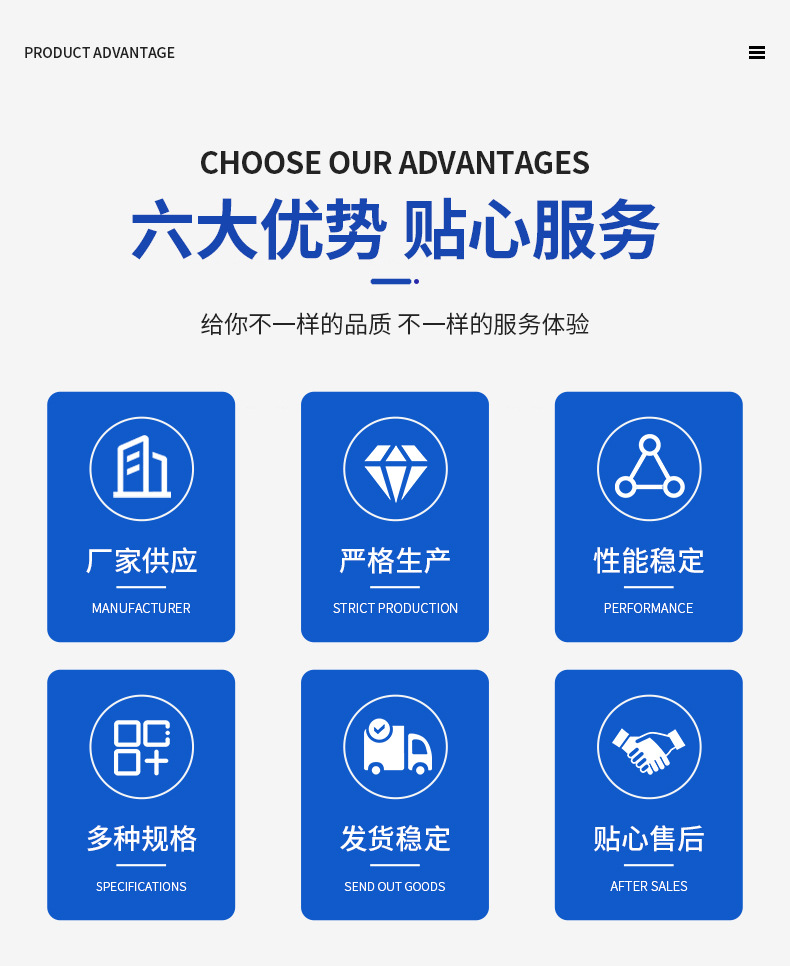 PRODUCT ADVANTAGE

CHOOSE OUR ADVANTAGES

六大优势 贴心服务

给你不一样的品质 不一样的服务体验

厂家供应

MANUFACTURER

严格生产

STRICT PRODUCTION

性能稳定

PERFORMANCE

多种规格

SPECIFICATIONS

发货稳定

SEND OUT GOODS

贴心售后

AFTER SALES