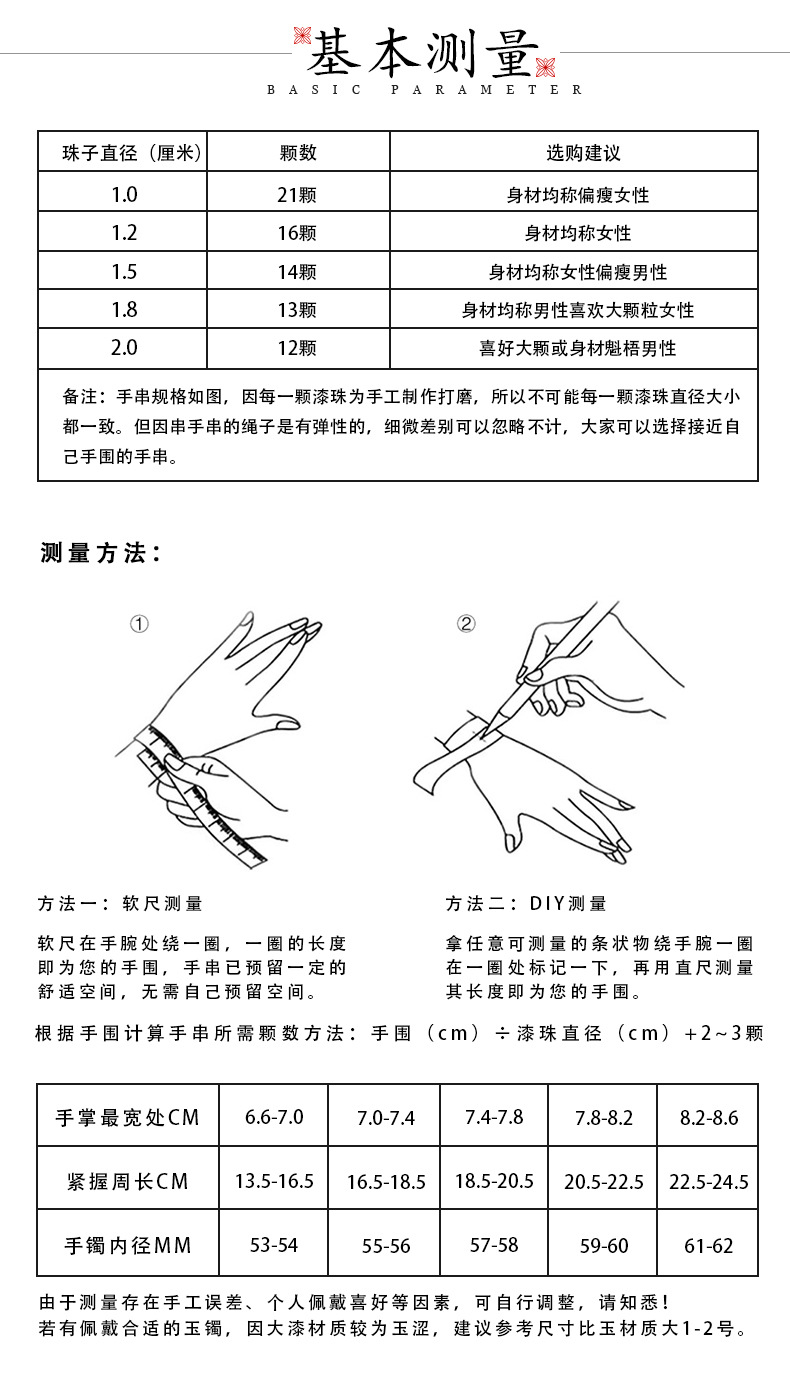 基本测量
BASIC PARAMETER

| 珠子直径（厘米） | 颗数 | 选购建议 |
|---|---|---|
| 1.0 | 21颗 | 身材均称偏瘦女性 |
| 1.2 | 16颗 | 身材均称女性 |
| 1.5 | 14颗 | 身材均称女性偏瘦男性 |
| 1.8 | 13颗 | 身材均称男性喜欢大颗粒女性 |
| 2.0 | 12颗 | 喜好大颗或身材魁梧男性 |

备注：手串规格如图，因每一颗漆珠为手工制作打磨，所以不可能每一颗漆珠直径大小都一致。但因串手串的绳子是有弹性的，细微差别可以忽略不计，大家可以选择接近自己手围的手串。

测量方法：

①

②

方法一：软尺测量

软尺在手腕处绕一圈，一圈的长度即为您的手围，手串已预留一定的舒适空间，无需自己预留空间。

方法二：DIY测量

拿任意可测量的条状物绕手腕一圈在一圈处标记一下，再用直尺测量其长度即为您的手围。

根据手围计算手串所需颗数方法：手围（cm）÷漆珠直径（cm）+2~3颗

| 手掌最宽处CM | 6.6-7.0 | 7.0-7.4 | 7.4-7.8 | 7.8-8.2 | 8.2-8.6 |
|---|---|---|---|---|---|
| 紧握周长CM | 13.5-16.5 | 16.5-18.5 | 18.5-20.5 | 20.5-22.5 | 22.5-24.5 |
| 手镯内径MM | 53-54 | 55-56 | 57-58 | 59-60 | 61-62 |

由于测量存在手工误差、个人佩戴喜好等因素，可自行调整，请知悉！
若有佩戴合适的玉镯，因大漆材质较为玉涩，建议参考尺寸比玉材质大1-2号。