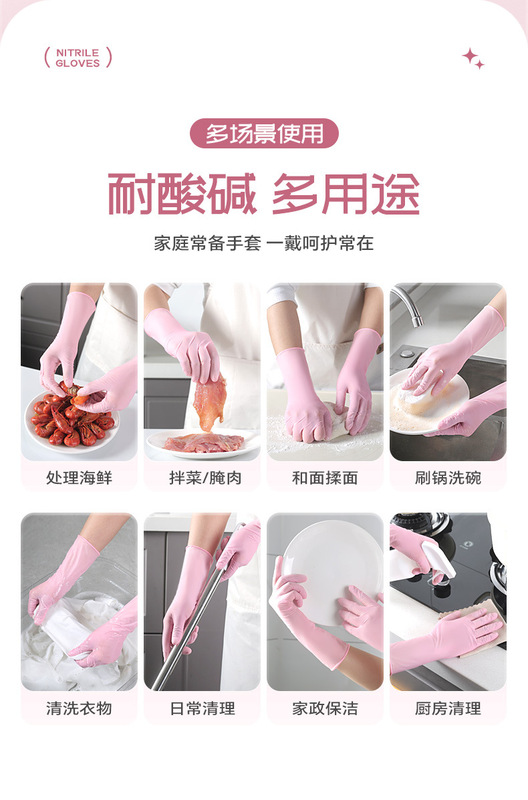 ( NITRILE GLOVES )

多场景使用

耐酸碱 多用途

家庭常备手套 一戴呵护常在

处理海鲜

拌菜/腌肉

和面揉面

刷锅洗碗

清洗衣物

日常清理

家政保洁

厨房清理