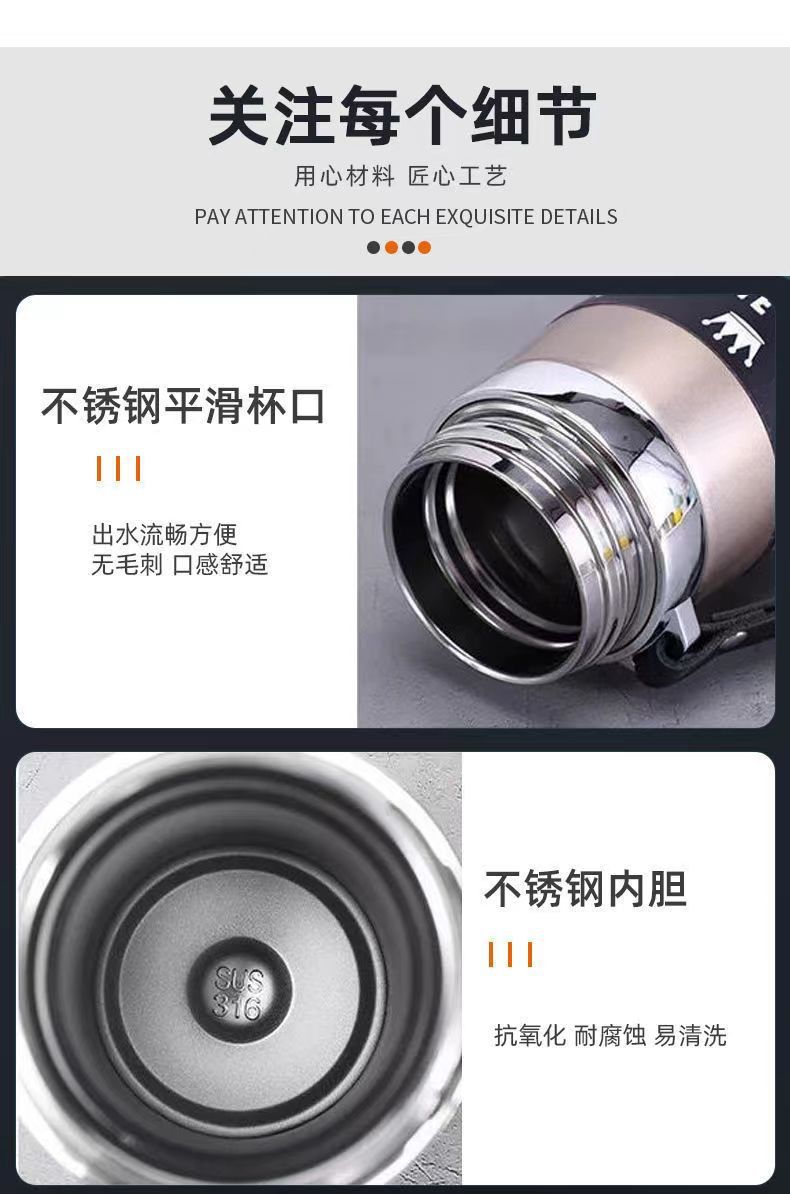 关注每个细节

用心材料 匠心工艺

PAY ATTENTION TO EACH EXQUISITE DETAILS

不锈钢平滑杯口

出水流畅方便
无毛刺 口感舒适

SUS
316

不锈钢内胆

抗氧化 耐腐蚀 易清洗