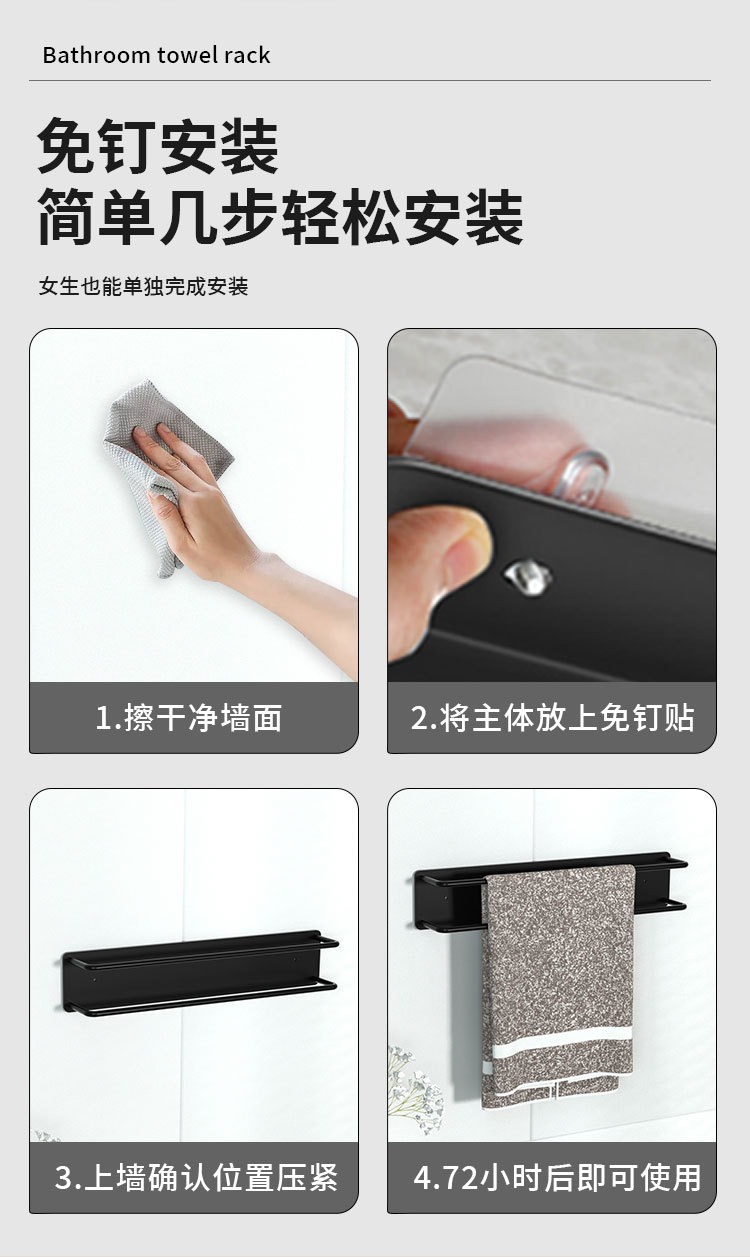 Bathroom towel rack

免钉安装
简单几步轻松安装

女生也能单独完成安装

1.擦干净墙面

2.将主体放上免钉贴

3.上墙确认位置压紧

4.72小时后即可使用