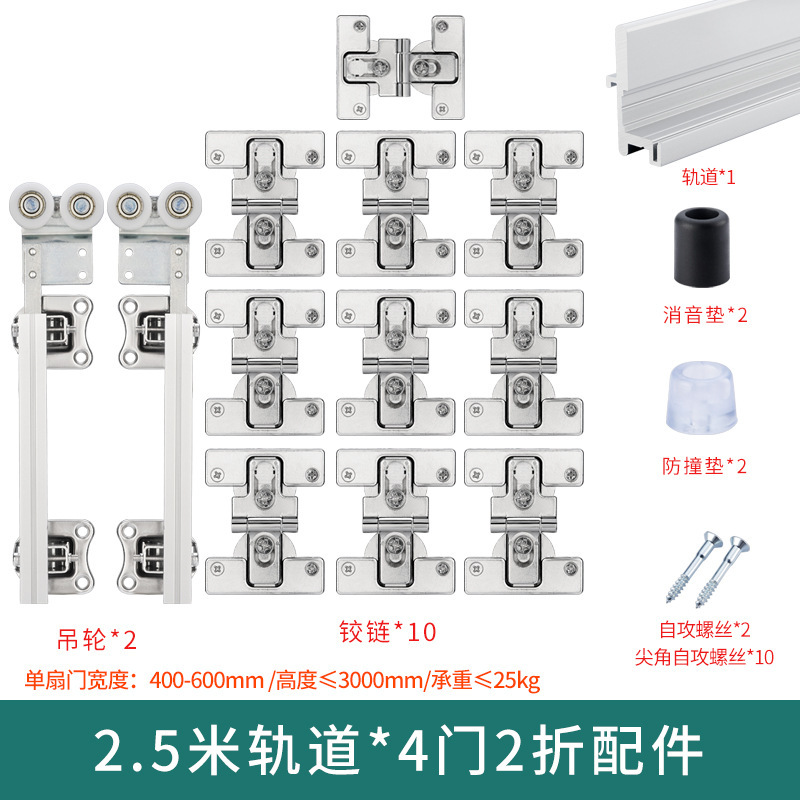 轨道*1

消音垫*2

防撞垫*2

自攻螺丝*2
尖角自攻螺丝*10

吊轮*2

铰链*10

单扇门宽度：400-600mm /高度≤3000mm/承重≤25kg

2.5米轨道*4门2折配件