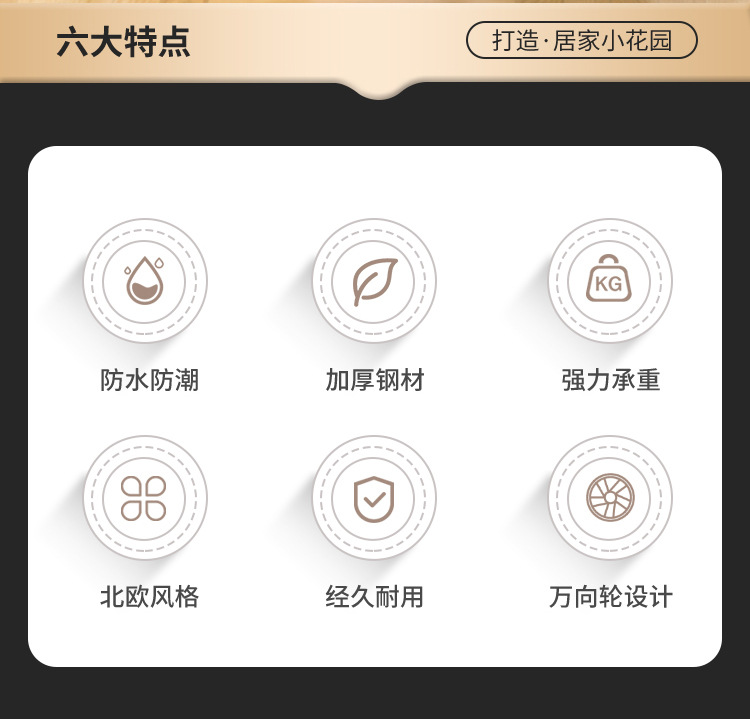 六大特点

打造·居家小花园

KG

防水防潮

加厚钢材

强力承重

北欧风格

经久耐用

万向轮设计