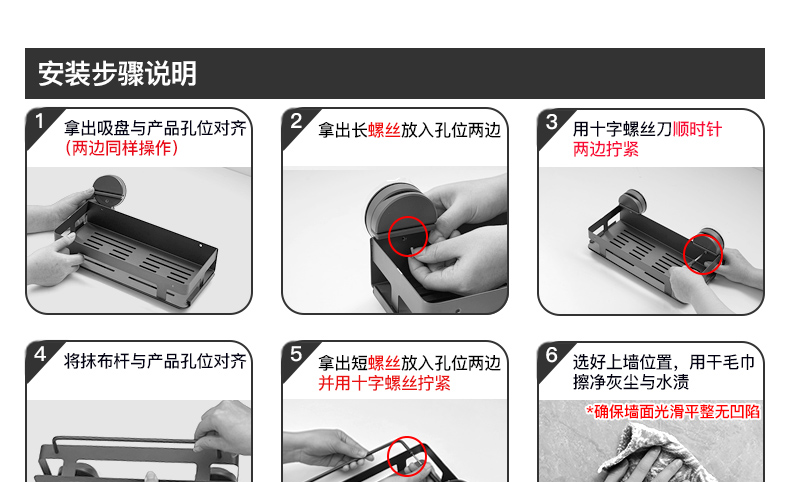 安装步骤说明

1 拿出吸盘与产品孔位对齐（两边同样操作）

2 拿出长螺丝放入孔位两边

3 用十字螺丝刀顺时针两边拧紧

4 将抹布杆与产品孔位对齐

5 拿出短螺丝放入孔位两边并用十字螺丝拧紧

6 选好上墙位置，用干毛巾擦净灰尘与水渍
*确保墙面光滑平整无凹陷