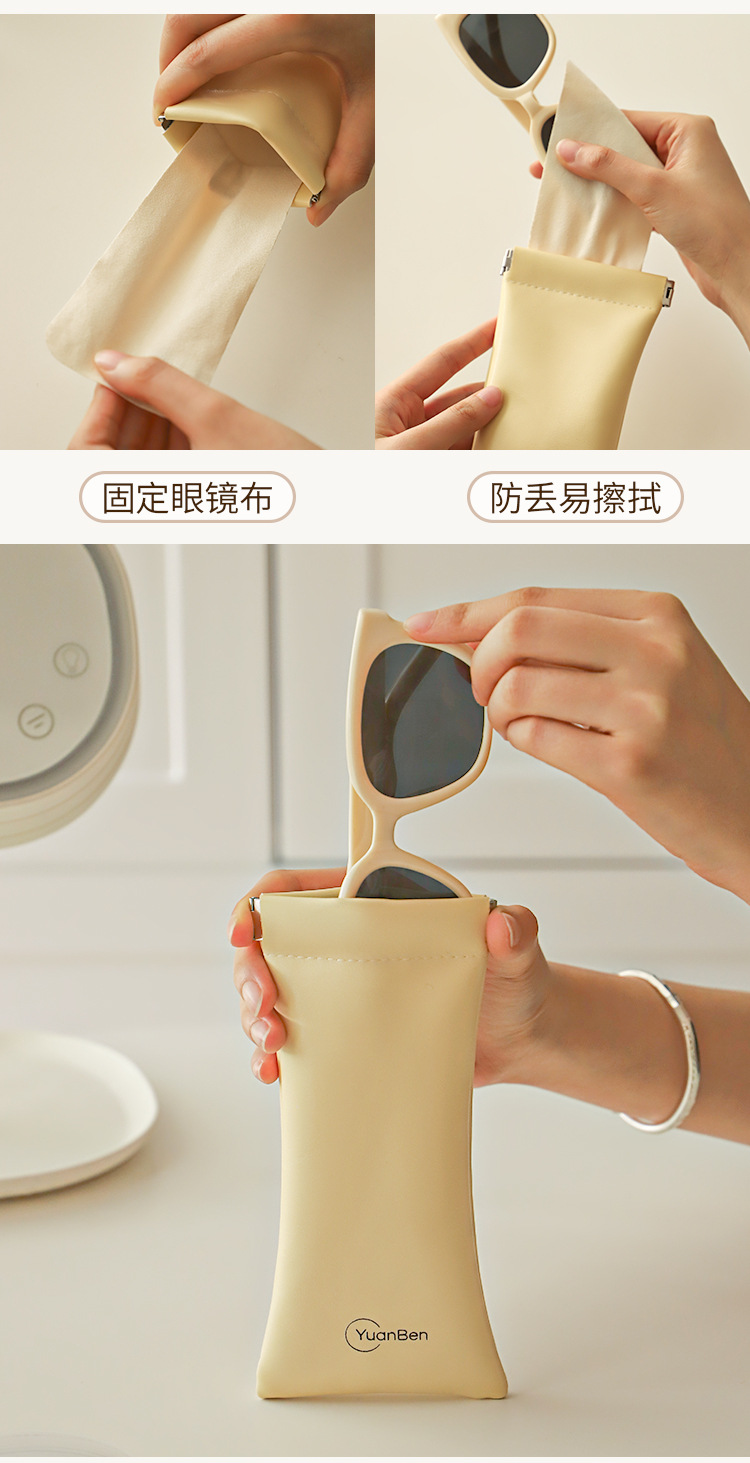 固定眼镜布

防丢易擦拭

YuanBen