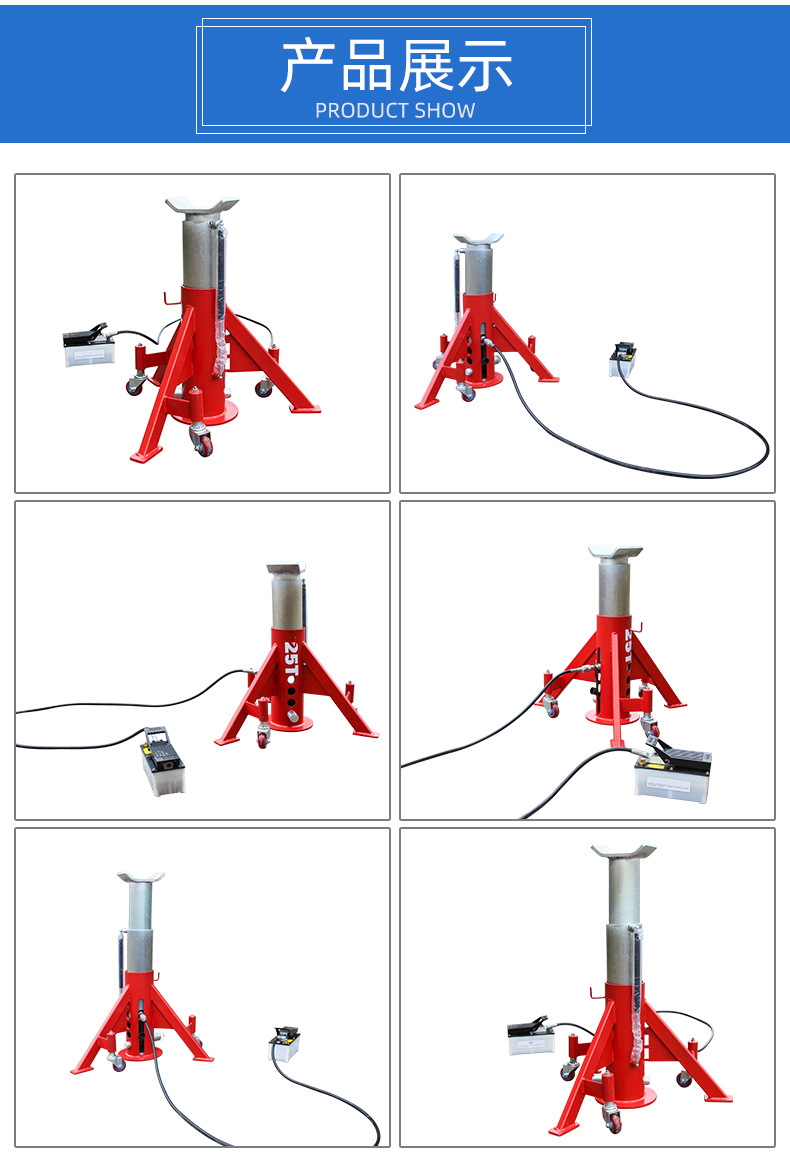 产品展示
PRODUCT SHOW

25T

25T