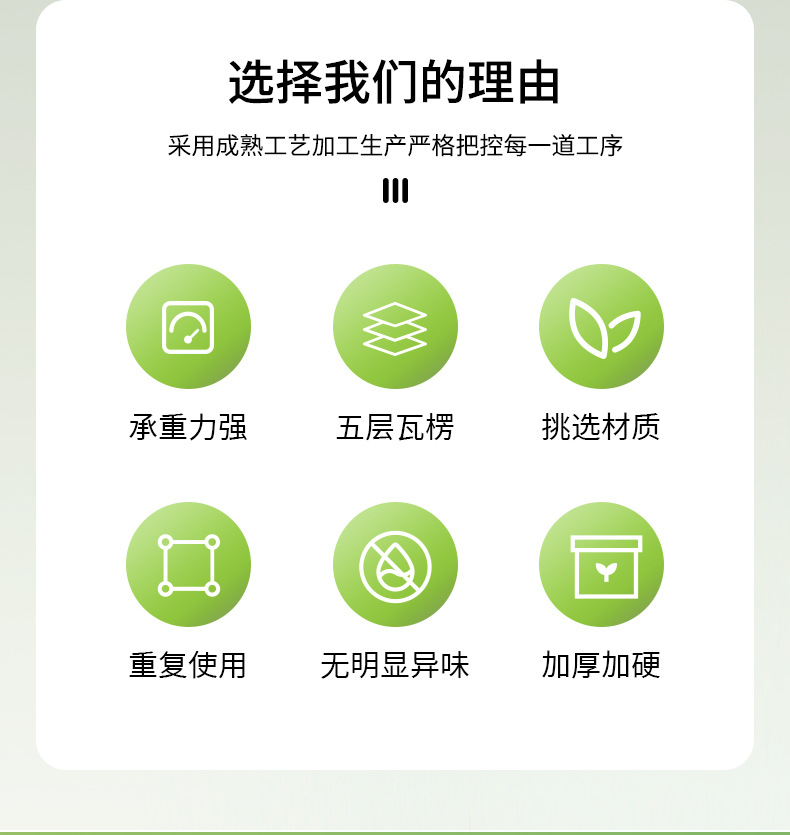 选择我们的理由

采用成熟工艺加工生产严格把控每一道工序

承重力强

五层瓦楞

挑选材质

重复使用

无明显异味

加厚加硬