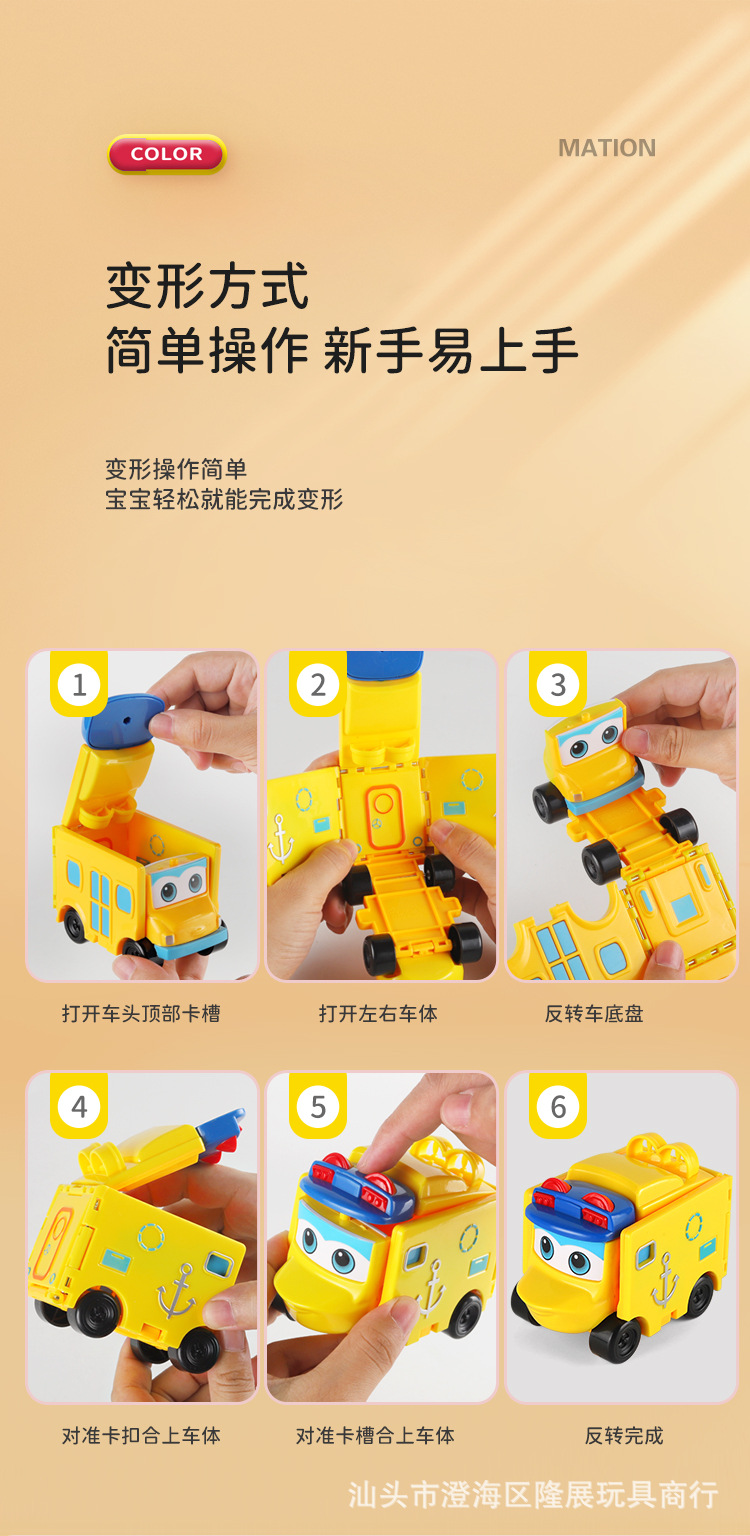 COLOR

MATION

变形方式
简单操作 新手易上手

变形操作简单
宝宝轻松就能完成变形

1
打开车头顶部卡槽

2
打开左右车体

3
反转车底盘

4
对准卡扣合上车体

5
对准卡槽合上车体

6
反转完成

汕头市澄海区隆展玩具商行