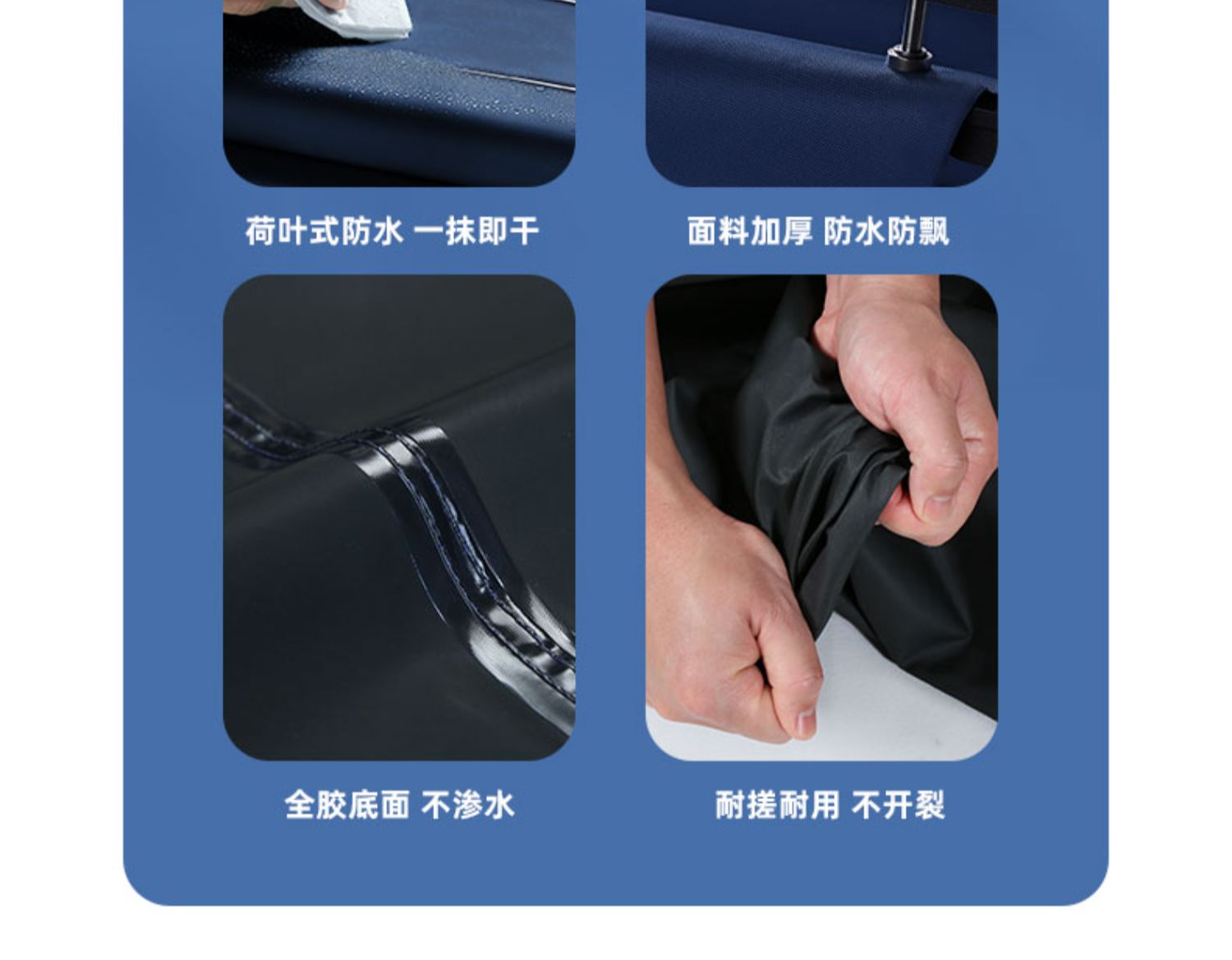 荷叶式防水 一抹即干

面料加厚 防水防飘

全胶底面 不渗水

耐搓耐用 不开裂