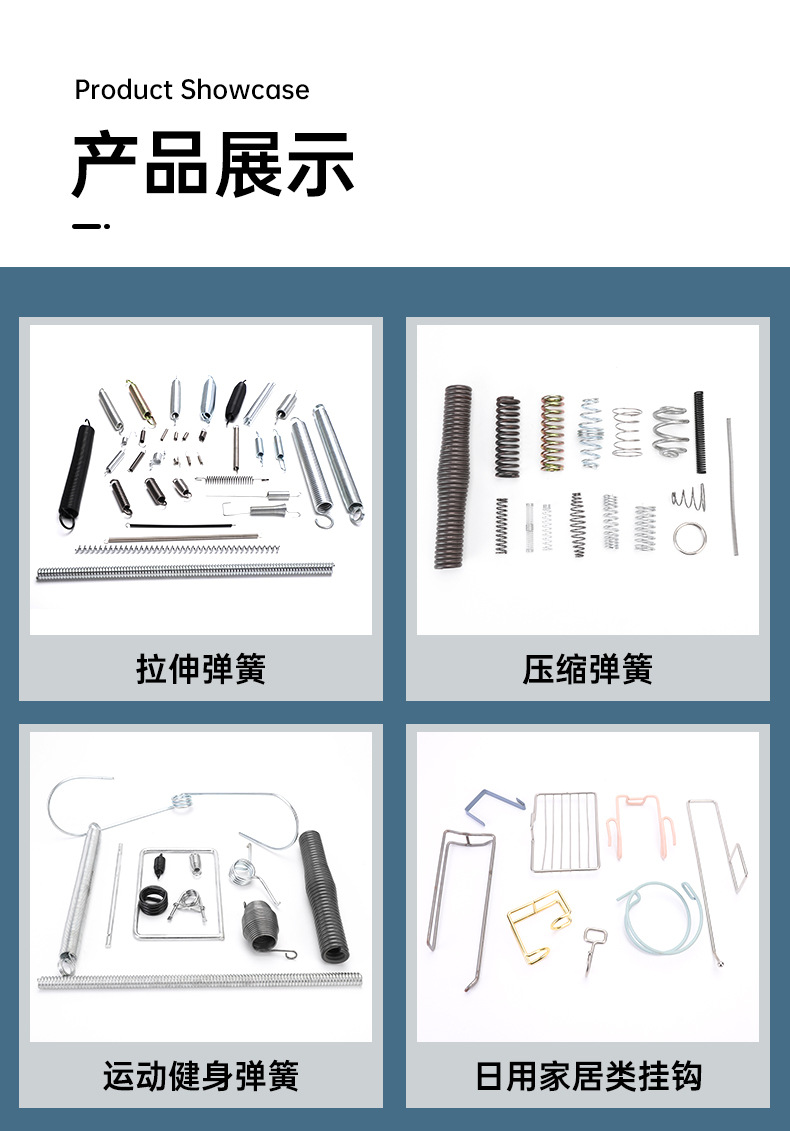 Product Showcase

产品展示

拉伸弹簧

压缩弹簧

运动健身弹簧

日用家居类挂钩