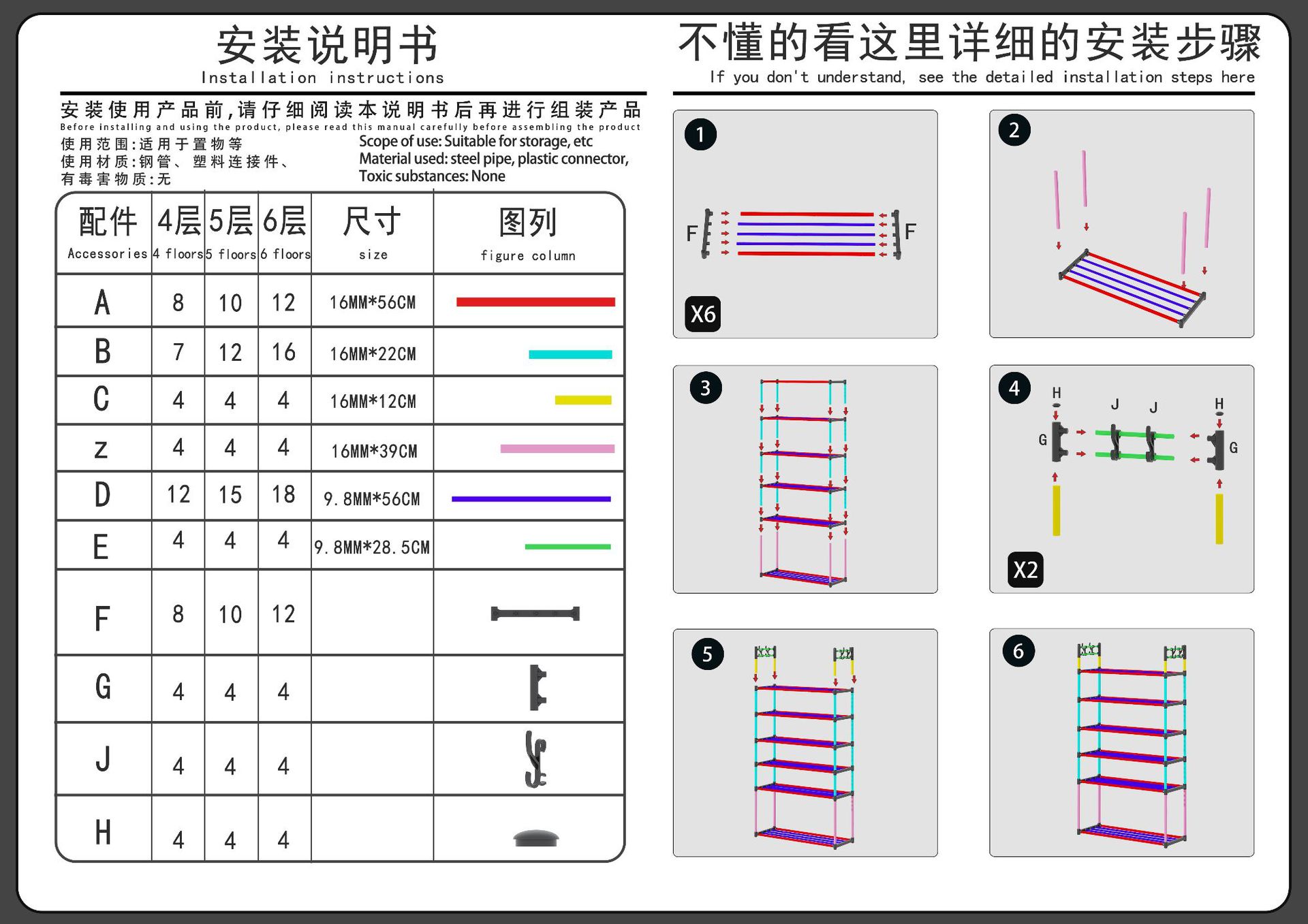 安装说明书
Installation instructions

安装使用产品前,请仔细阅读本说明书后再进行组装产品
Before installing and using the product, please read this manual carefully before assembling the product

使用范围:适用于置物等
使用材质:钢管、塑料连接件、
有毒害物质:无

Scope of use: Suitable for storage, etc
Material used: steel pipe, plastic connector,
Toxic substances: None

| 配件 Accessories | 4层 4 floors | 5层 5 floors | 6层 6 floors | 尺寸 size | 图列 figure column |
|---|---|---|---|---|---|
| A | 8 | 10 | 12 | 16MM*56CM | |
| B | 7 | 12 | 16 | 16MM*22CM | |
| C | 4 | 4 | 4 | 16MM*12CM | |
| z | 4 | 4 | 4 | 16MM*39CM | |
| D | 12 | 15 | 18 | 9.8MM*56CM | |
| E | 4 | 4 | 4 | 9.8MM*28.5CM | |
| F | 8 | 10 | 12 | | |
| G | 4 | 4 | 4 | | |
| J | 4 | 4 | 4 | | |
| H | 4 | 4 | 4 | | |

不懂的看这里详细的安装步骤
If you don't understand, see the detailed installation steps here

1
F F
X6

2

3

4
H J J H
G G
X2

5

6