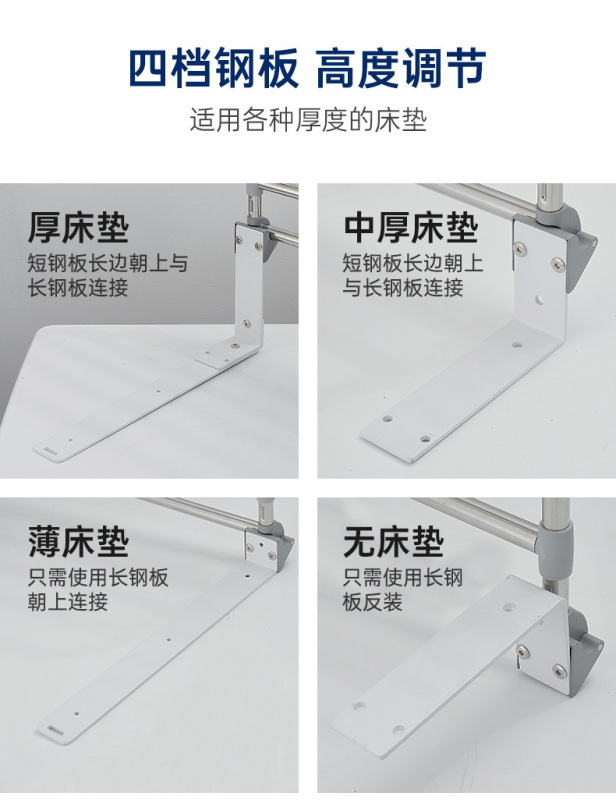 四档钢板 高度调节

适用各种厚度的床垫

厚床垫

短钢板长边朝上与长钢板连接

中厚床垫

短钢板长边朝上与长钢板连接

薄床垫

只需使用长钢板朝上连接

无床垫

只需使用长钢板反装