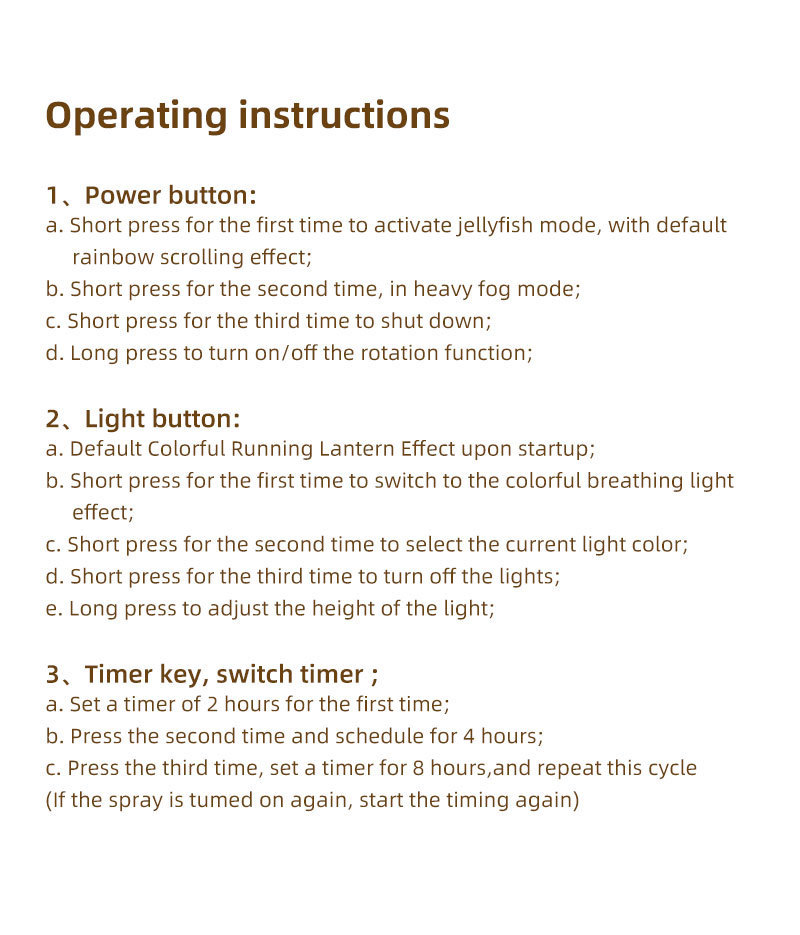 Operating instructions

1、Power button:
a. Short press for the first time to activate jellyfish mode, with default rainbow scrolling effect;
b. Short press for the second time, in heavy fog mode;
c. Short press for the third time to shut down;
d. Long press to turn on/off the rotation function;

2、Light button:
a. Default Colorful Running Lantern Effect upon startup;
b. Short press for the first time to switch to the colorful breathing light effect;
c. Short press for the second time to select the current light color;
d. Short press for the third time to turn off the lights;
e. Long press to adjust the height of the light;

3、Timer key, switch timer ;
a. Set a timer of 2 hours for the first time;
b. Press the second time and schedule for 4 hours;
c. Press the third time, set a timer for 8 hours,and repeat this cycle
(If the spray is tumed on again, start the timing again)