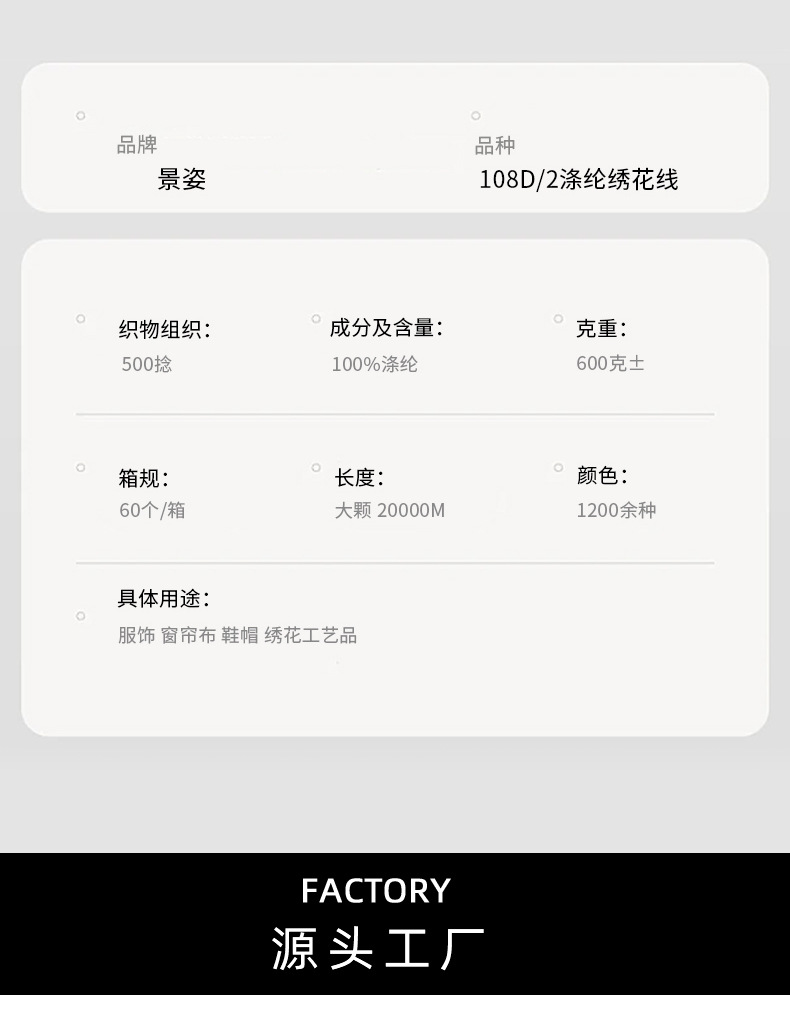 品牌
景姿

品种
108D/2涤纶绣花线

织物组织:
500捻

成分及含量:
100%涤纶

克重:
600克±

箱规:
60个/箱

长度:
大颗 20000M

颜色:
1200余种

具体用途:
服饰 窗帘布 鞋帽 绣花工艺品

FACTORY
源头工厂