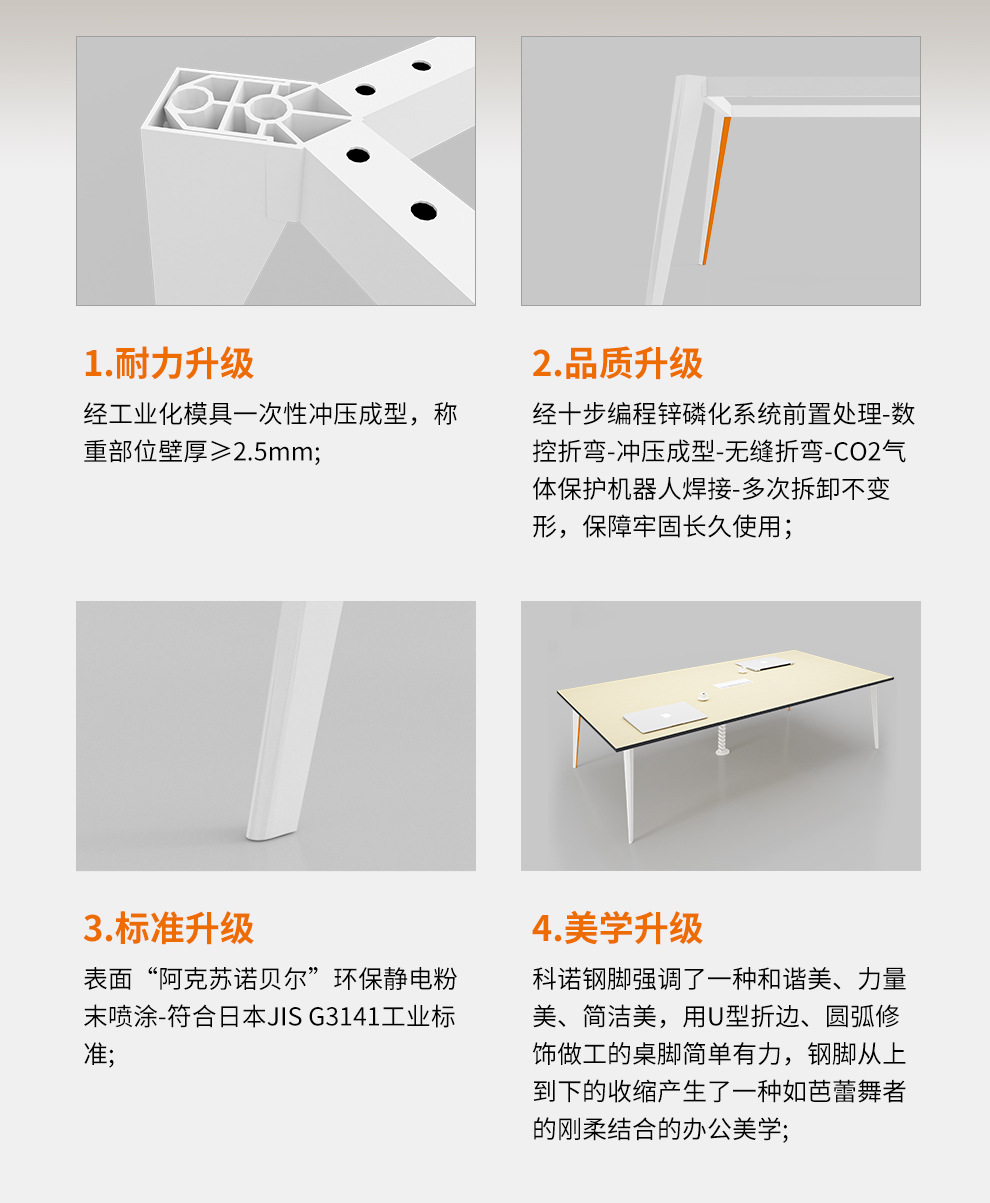 1.耐力升级

经工业化模具一次性冲压成型，称重部位壁厚≥2.5mm;

2.品质升级

经十步编程锌磷化系统前置处理-数控折弯-冲压成型-无缝折弯-CO2气体保护机器人焊接-多次拆卸不变形，保障牢固长久使用；

3.标准升级

表面“阿克苏诺贝尔”环保静电粉末喷涂-符合日本JIS G3141工业标准;

4.美学升级

科诺钢脚强调了一种和谐美、力量美、简洁美，用U型折边、圆弧修饰做工的桌脚简单有力，钢脚从上到下的收缩产生了一种如芭蕾舞者的刚柔结合的办公美学;