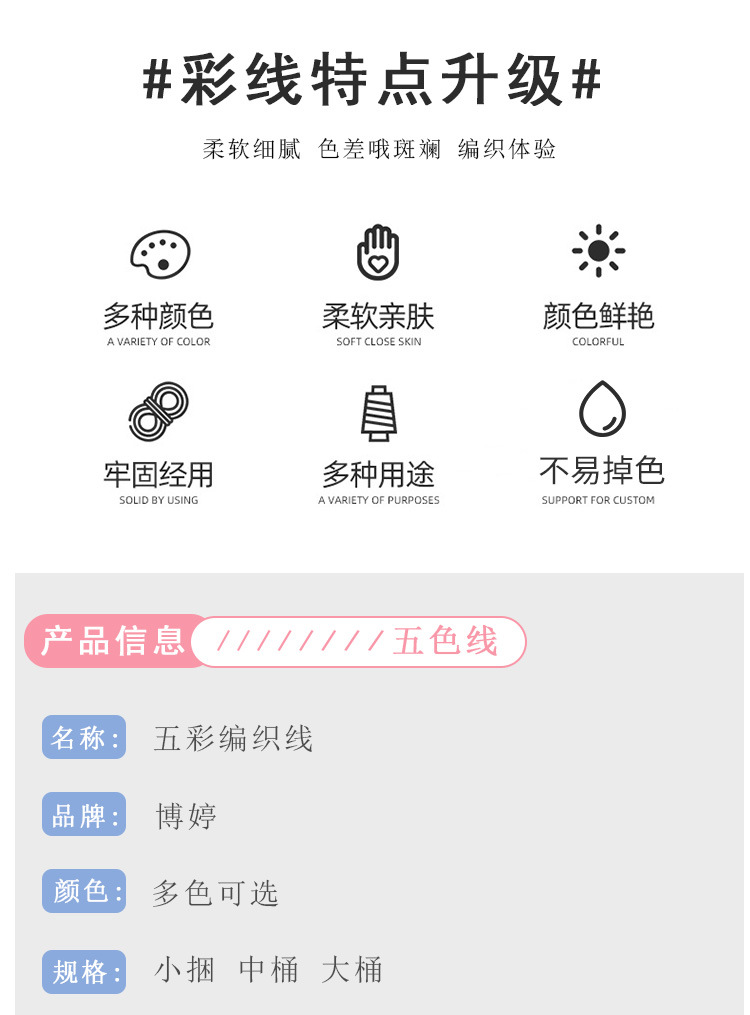 #彩线特点升级#

柔软细腻 色差哦斑斓 编织体验

多种颜色
A VARIETY OF COLOR

柔软亲肤
SOFT CLOSE SKIN

颜色鲜艳
COLORFUL

牢固经用
SOLID BY USING

多种用途
A VARIETY OF PURPOSES

不易掉色
SUPPORT FOR CUSTOM

产品信息 /////////五色线

名称: 五彩编织线

品牌: 博婷

颜色: 多色可选

规格: 小捆 中桶 大桶