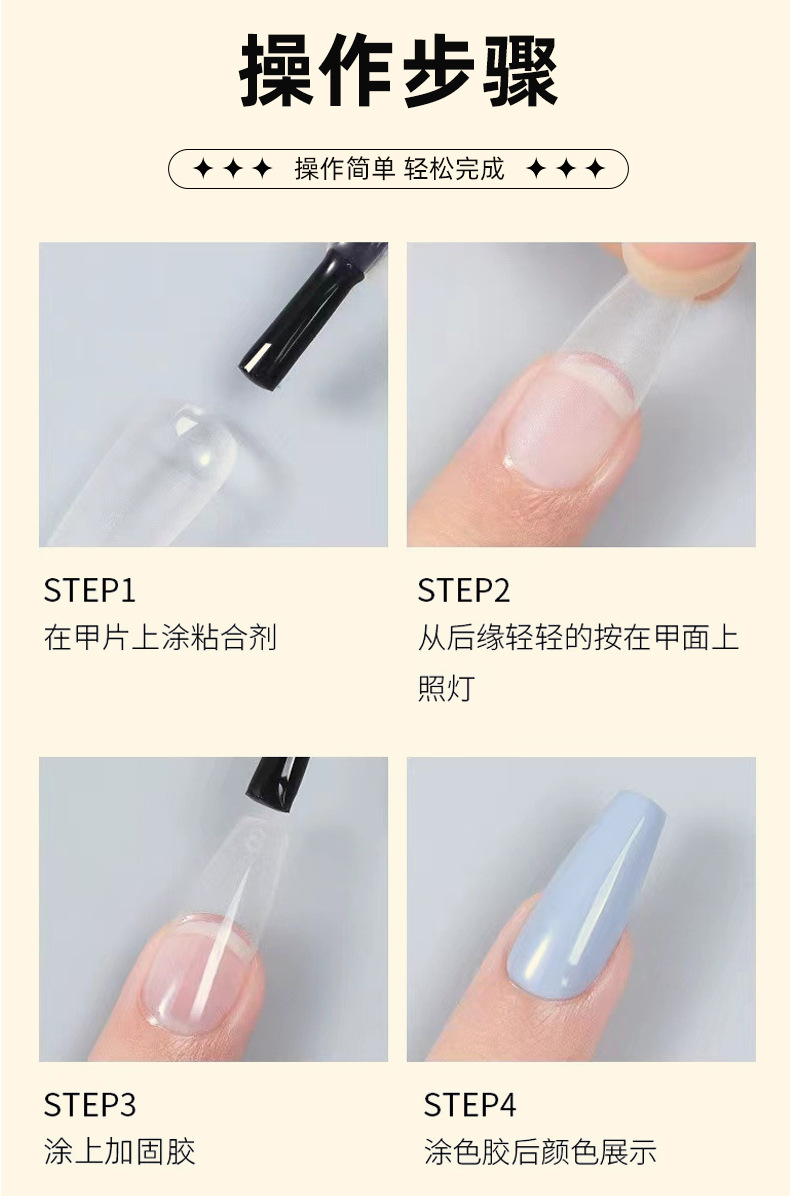 操作步骤

✦✦✦ 操作简单 轻松完成 ✦✦✦

STEP1
在甲片上涂粘合剂

STEP2
从后缘轻轻的按在甲面上照灯

STEP3
涂上加固胶

STEP4
涂色胶后颜色展示