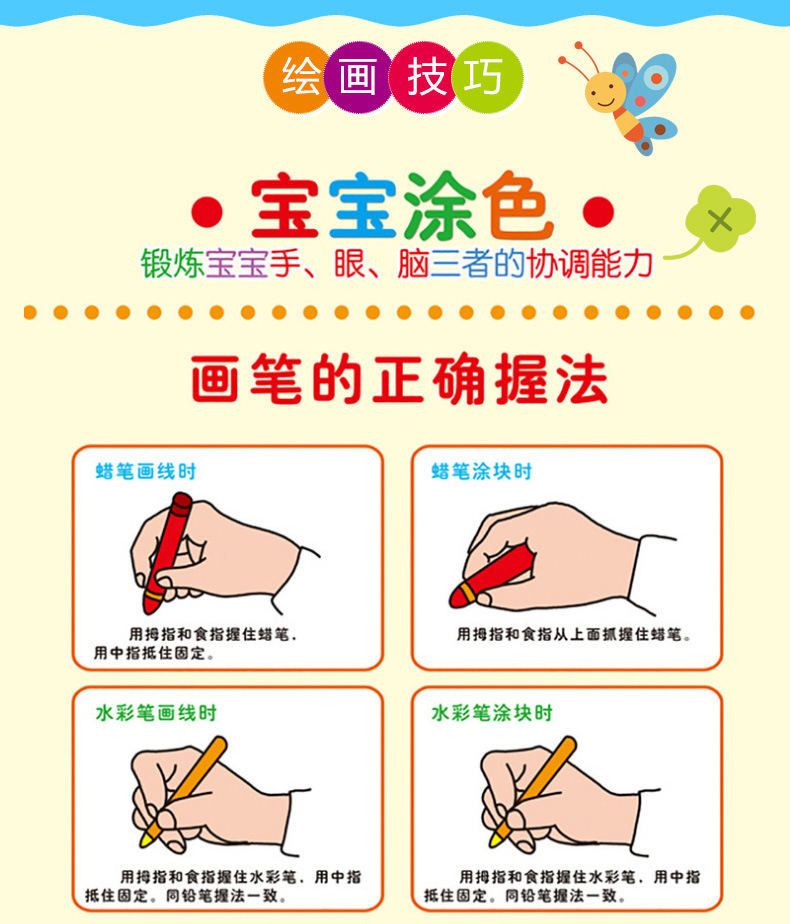 绘画技巧

宝宝涂色

锻炼宝宝手、眼、脑三者的协调能力

画笔的正确握法

蜡笔画线时

用拇指和食指握住蜡笔，用中指抵住固定。

蜡笔涂块时

用拇指和食指从上面抓握住蜡笔。

水彩笔画线时

用拇指和食指握住水彩笔，用中指抵住固定。同铅笔握法一致。

水彩笔涂块时

用拇指和食指握住水彩笔，用中指抵住固定。同铅笔握法一致。