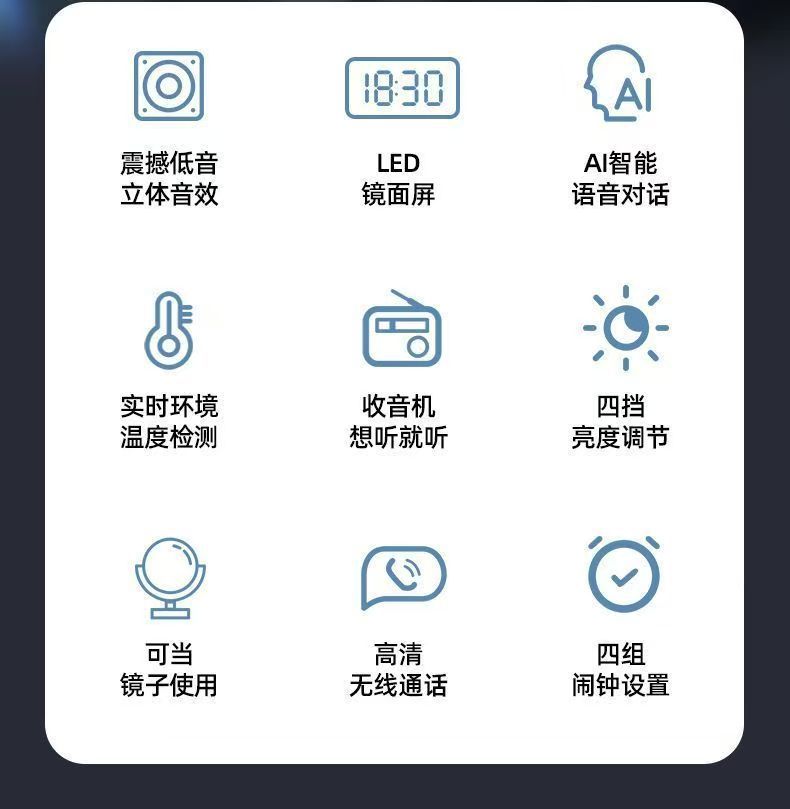 18:30

AI

震撼低音
立体音效

LED
镜面屏

AI智能
语音对话

实时环境
温度检测

收音机
想听就听

四挡
亮度调节

可当
镜子使用

高清
无线通话

四组
闹钟设置