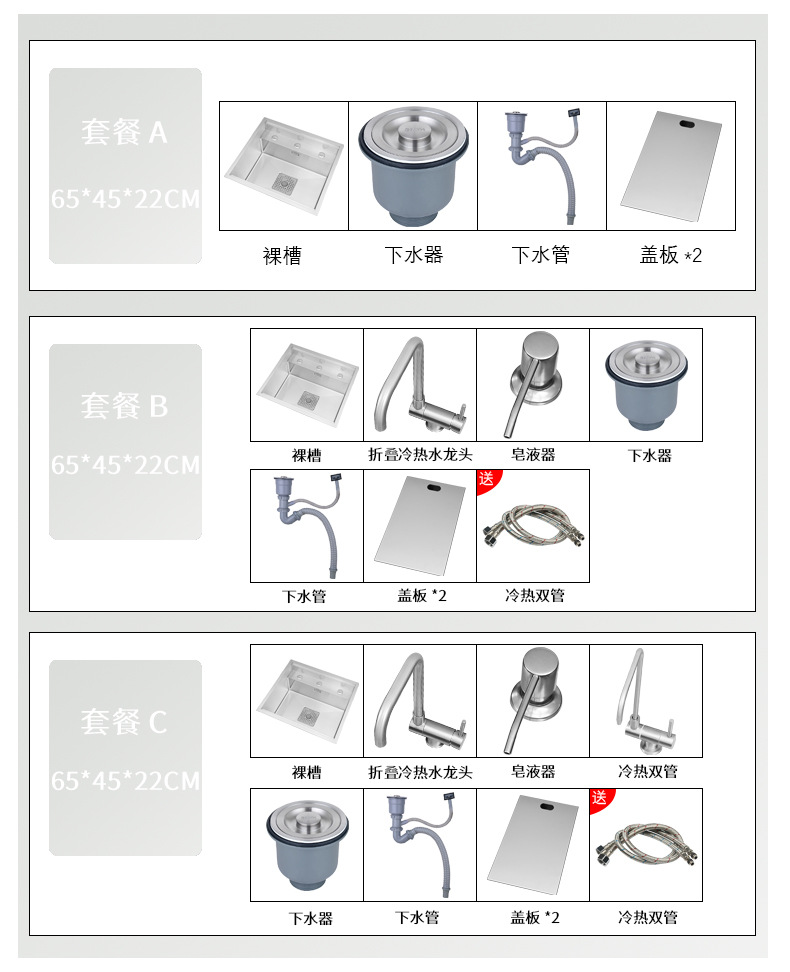 套餐 A
65*45*22CM

裸槽
下水器
下水管
盖板 *2

套餐 B
65*45*22CM

裸槽
折叠冷热水龙头
皂液器
下水器
下水管
盖板 *2
送
冷热双管

套餐 C
65*45*22CM

裸槽
折叠冷热水龙头
皂液器
冷热双管
下水器
下水管
盖板 *2
送
冷热双管