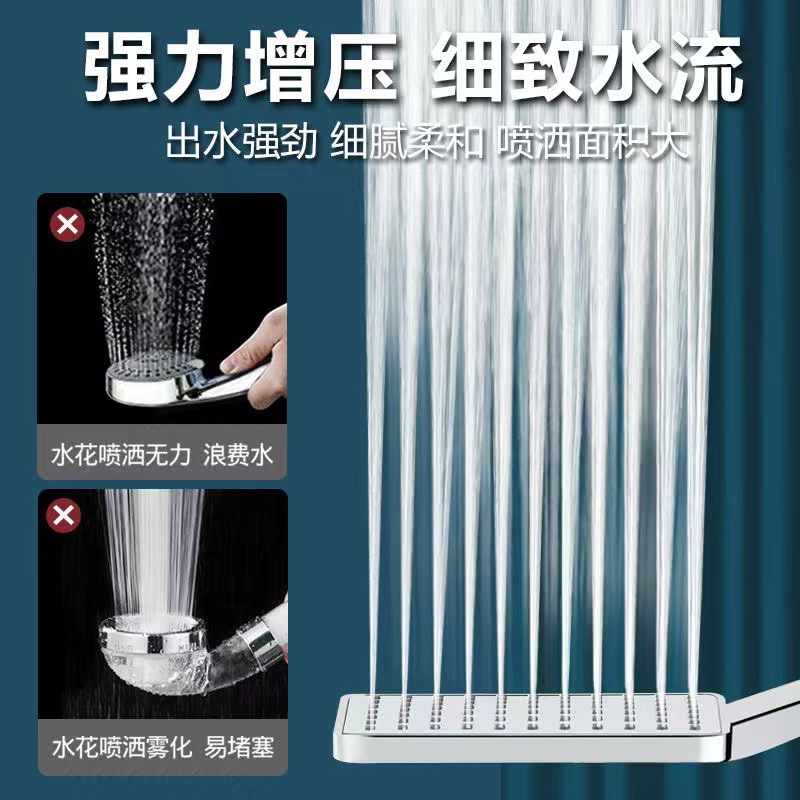 强力增压 细致水流
出水强劲 细腻柔和 喷洒面积大

水花喷洒无力 浪费水

水花喷洒雾化 易堵塞