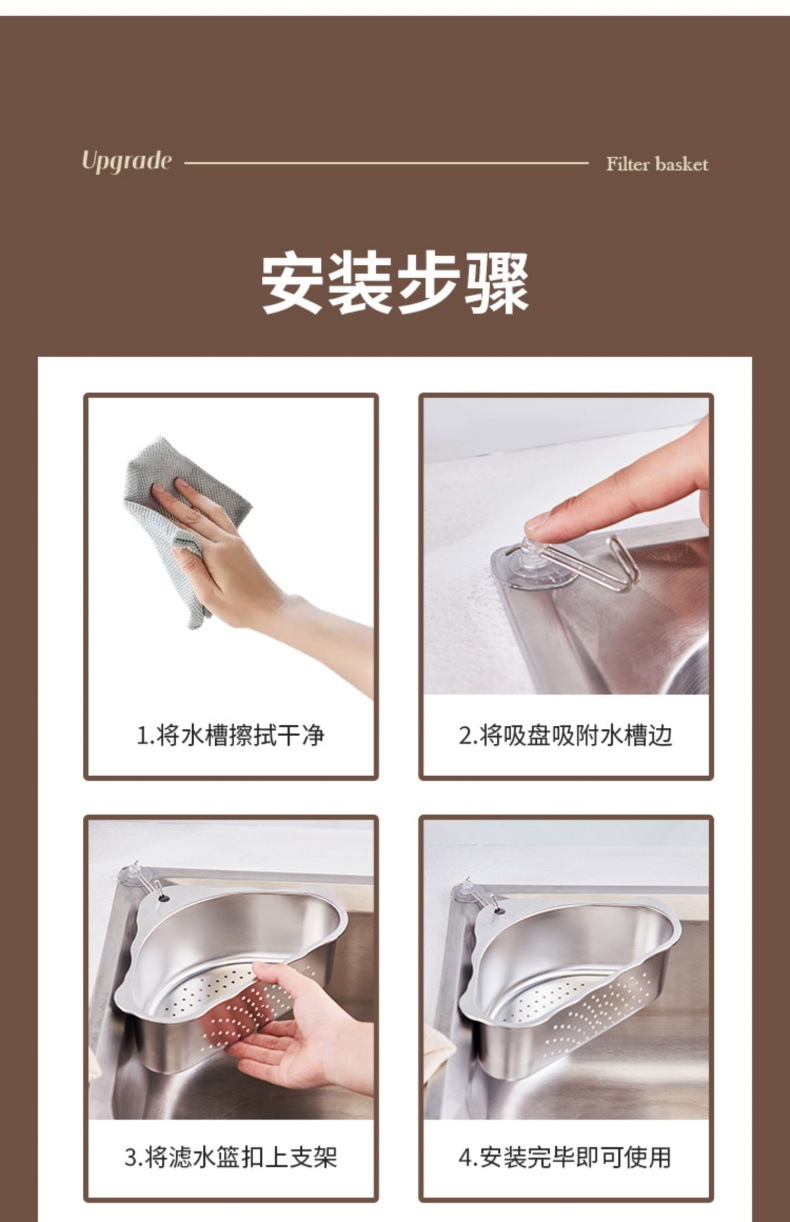 Upgrade Filter basket

安装步骤

1.将水槽擦拭干净

2.将吸盘吸附水槽边

3.将滤水篮扣上支架

4.安装完毕即可使用